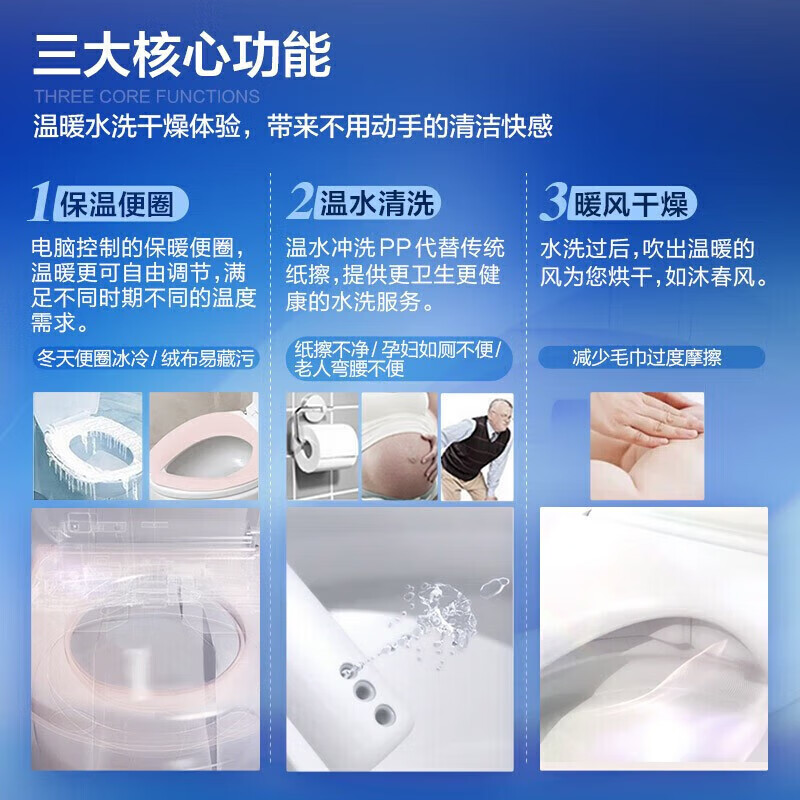 三大核心功能
THREE CORE FUNCTIONS
温暖水洗干燥体验，带来不用动手的清洁快感

1 保温便圈
电脑控制的保暖便圈，温暖更可自由调节，满足不同时期不同的温度需求。
冬天便圈冰冷 / 绒布易藏污

2 温水清洗
温水冲洗PP代替传统纸擦，提供更卫生更健康的水洗服务。
纸擦不净 / 孕妇如厕不便 / 老人弯腰不便

3 暖风干燥
水洗过后，吹出温暖的风为您烘干，如沐春风。
减少毛巾过度摩擦