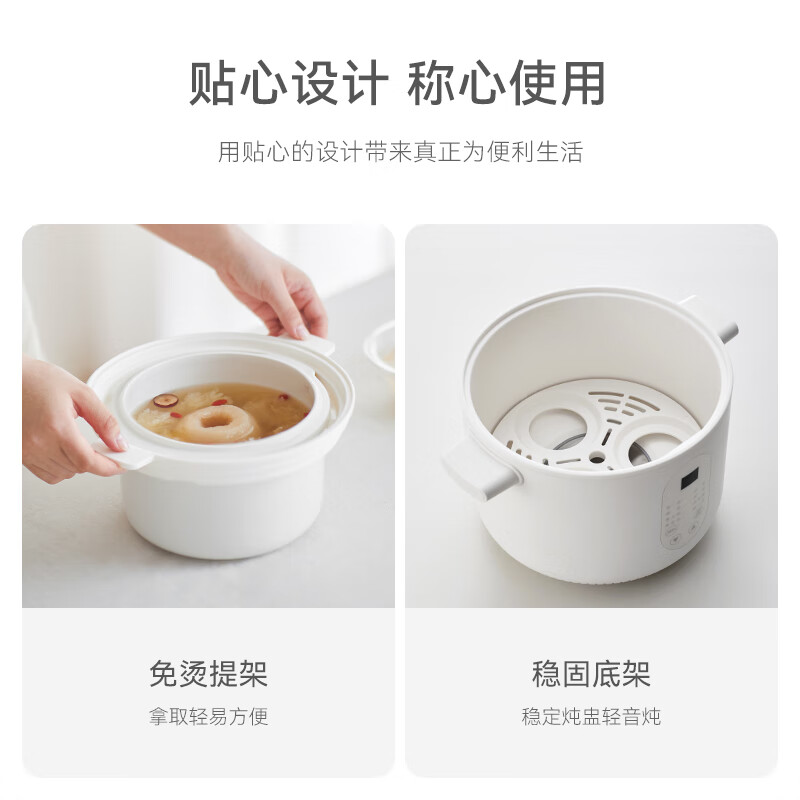 贴心设计 称心使用

用贴心的设计带来真正为便利生活

免烫提架

拿取轻易方便

稳固底架

稳定炖盅轻音炖