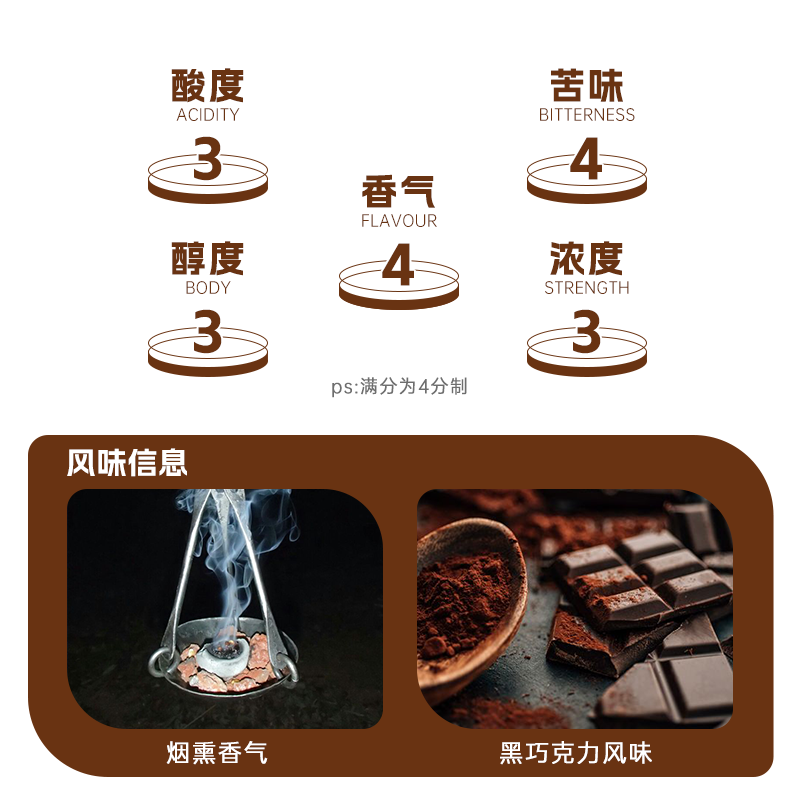 酸度
ACIDITY
3

醇度
BODY
3

香气
FLAVOUR
4

苦味
BITTERNESS
4

浓度
STRENGTH
3

ps:满分为4分制

风味信息

烟熏香气

黑巧克力风味