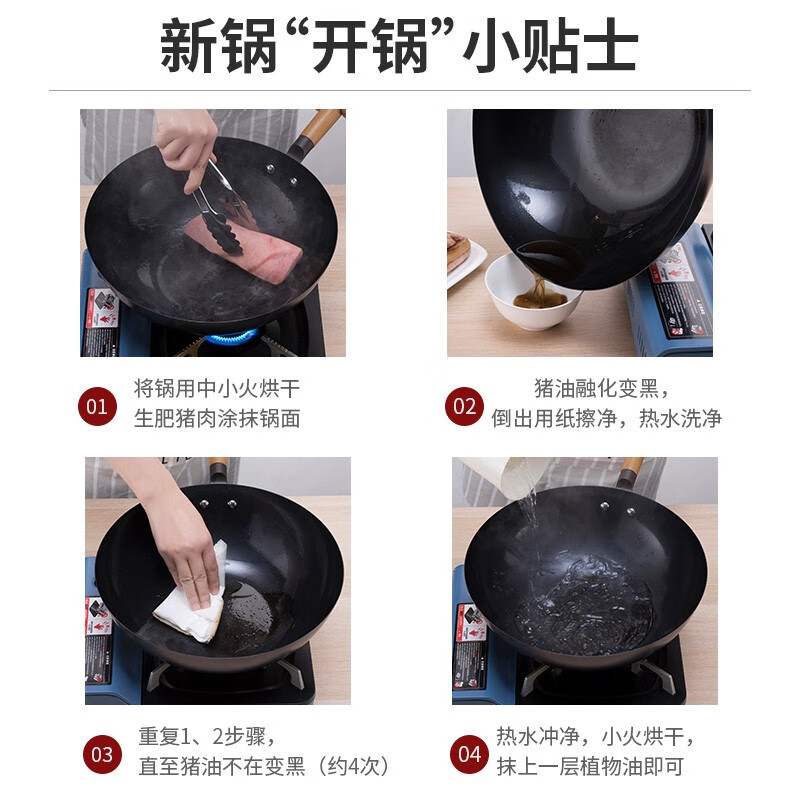 新锅“开锅”小贴士

01 将锅用中小火烘干
生肥猪肉涂抹锅面

02 猪油融化变黑，
倒出用纸擦净，热水洗净

03 重复1、2步骤，
直至猪油不在变黑（约4次）

04 热水冲净，小火烘干，
抹上一层植物油即可