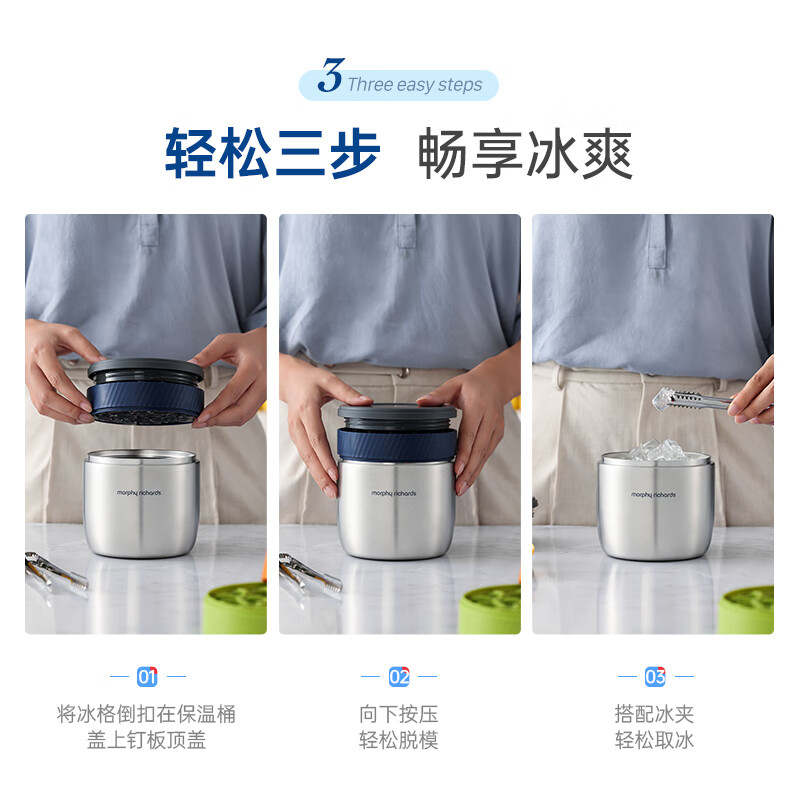 3 Three easy steps

轻松三步 畅享冰爽

morphy richards

morphy richards

morphy richards

01

将冰格倒扣在保温桶
盖上钉板顶盖

02

向下按压
轻松脱模

03

搭配冰夹
轻松取冰