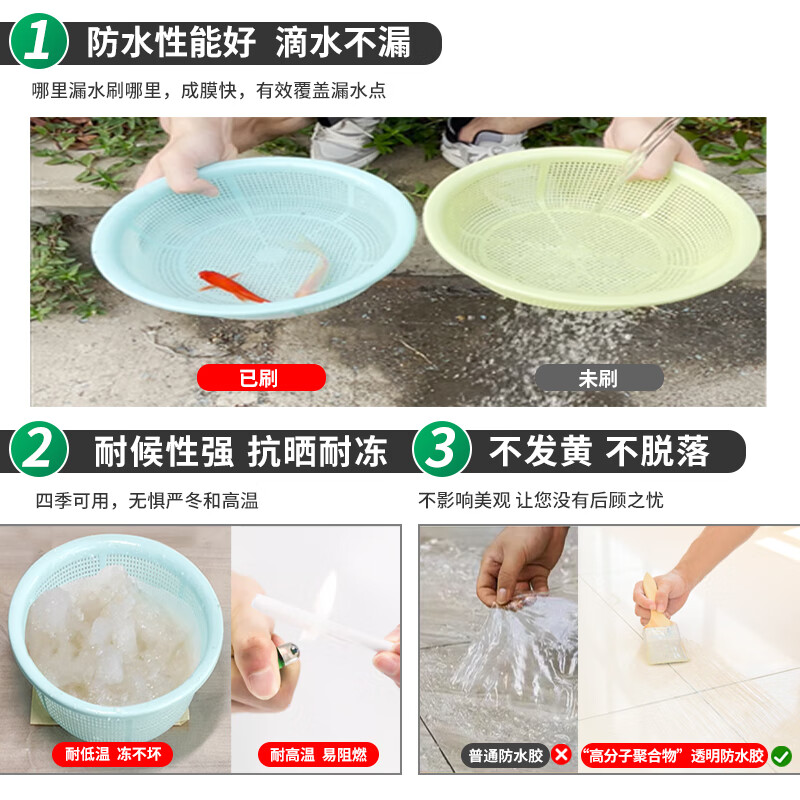 1 防水性能好 滴水不漏

哪里漏水刷哪里，成膜快，有效覆盖漏水点

已刷

未刷

2 耐候性强 抗晒耐冻

四季可用，无惧严冬和高温

耐低温 冻不坏

耐高温 易阻燃

3 不发黄 不脱落

不影响美观 让您没有后顾之忧

普通防水胶

“高分子聚合物”透明防水胶