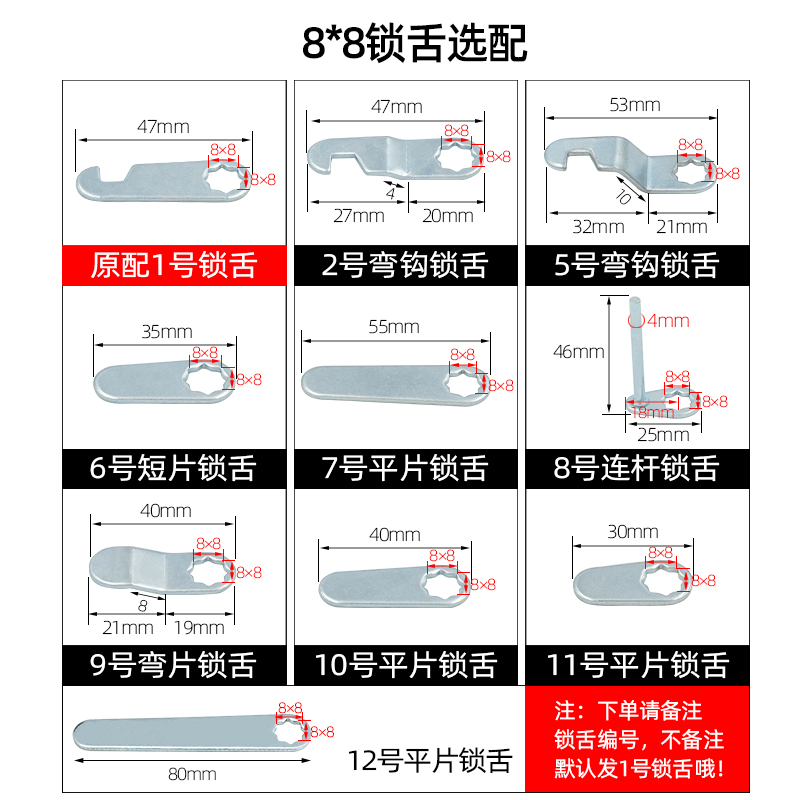 8*8锁舌选配

47mm
8×8
8×8
原配1号锁舌

47mm
8×8
8×8
4
27mm
20mm
2号弯钩锁舌

53mm
8×8
8×8
10
32mm
21mm
5号弯钩锁舌

35mm
8×8
8×8
6号短片锁舌

55mm
8×8
8×8
7号平片锁舌

4mm
46mm
8×8
8×8
18mm
25mm
8号连杆锁舌

40mm
8×8
8×8
8
21mm
19mm
9号弯片锁舌

40mm
8×8
8×8
10号平片锁舌

30mm
8×8
8×8
11号平片锁舌

8×8
8×8
80mm
12号平片锁舌

注：下单请备注锁舌编号，不备注默认发1号锁舌哦！