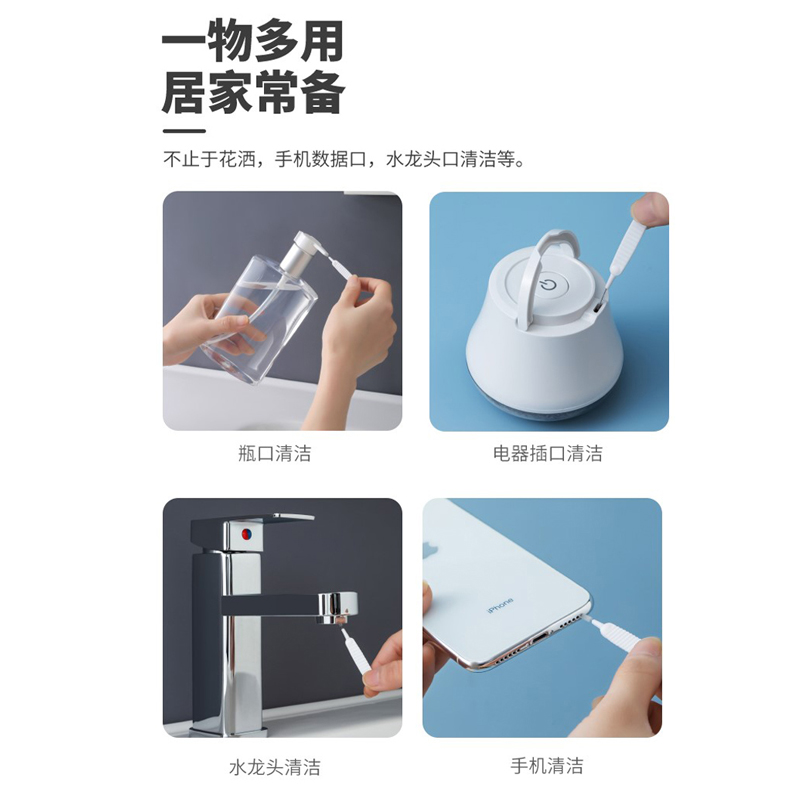 一物多用
居家常备

不止于花洒，手机数据口，水龙头口清洁等。

瓶口清洁

电器插口清洁

水龙头清洁

iPhone

手机清洁