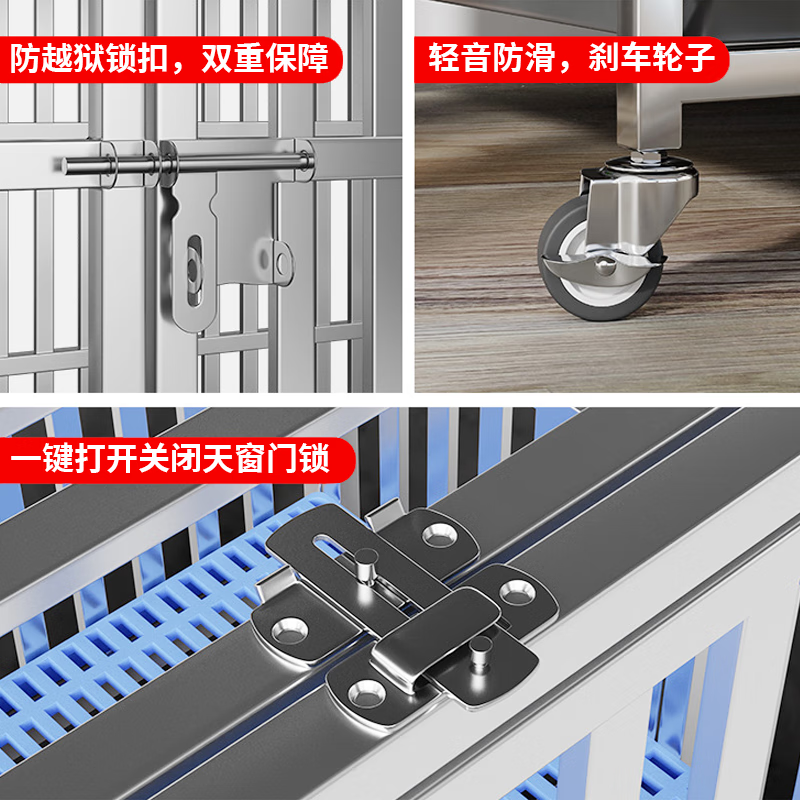 防越狱锁扣，双重保障

轻音防滑，刹车轮子

一键打开关闭天窗门锁