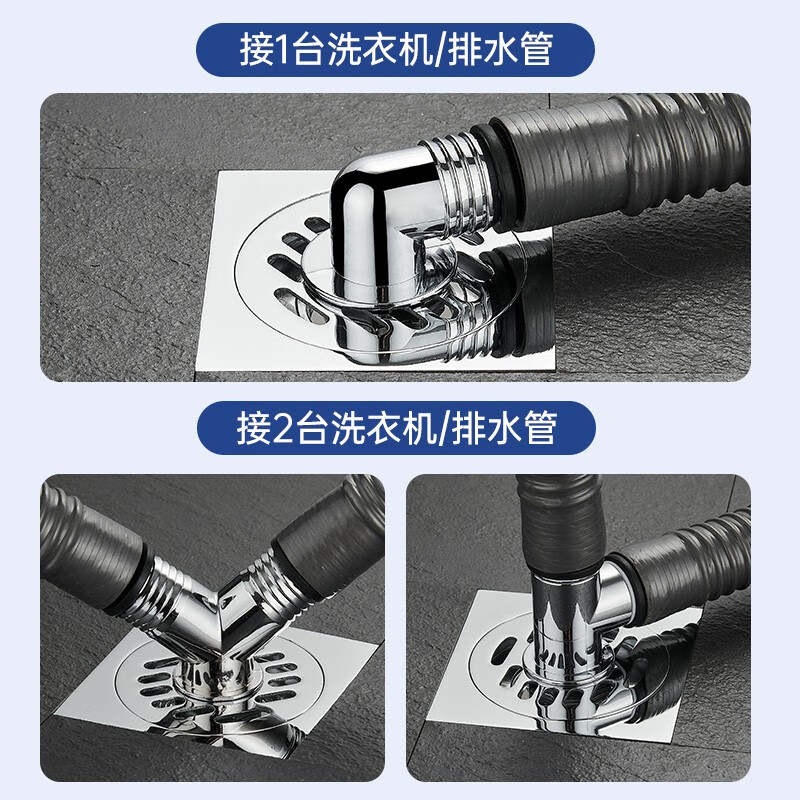 接1台洗衣机/排水管

接2台洗衣机/排水管