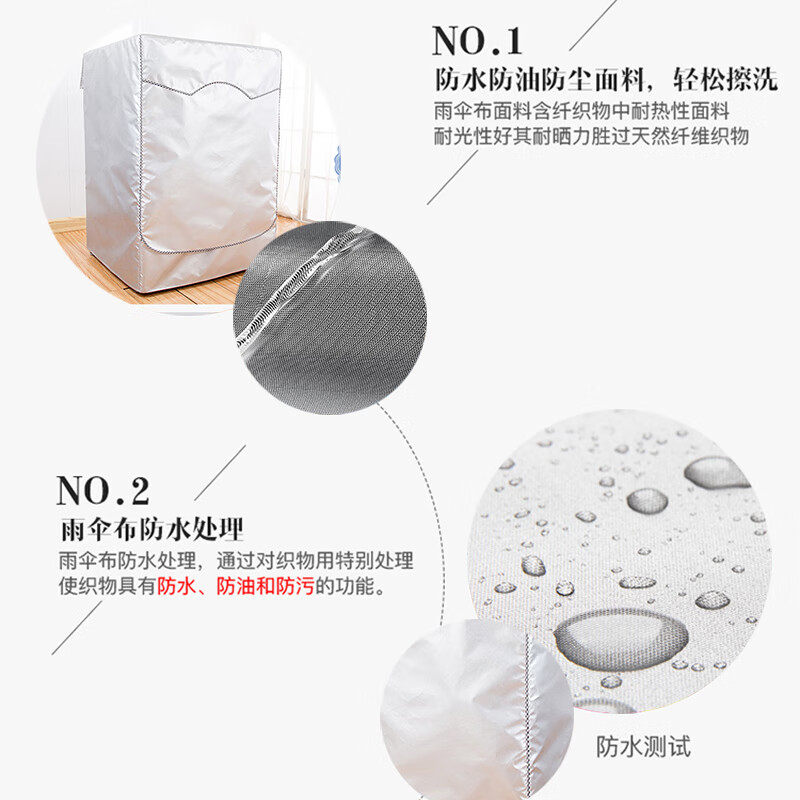 NO.1
防水防油防尘面料，轻松擦洗
雨伞布面料含纤织物中耐热性面料
耐光性好其耐晒力胜过天然纤维织物

NO.2
雨伞布防水处理
雨伞布防水处理，通过对织物用特别处理
使织物具有防水、防油和防污的功能。

防水测试