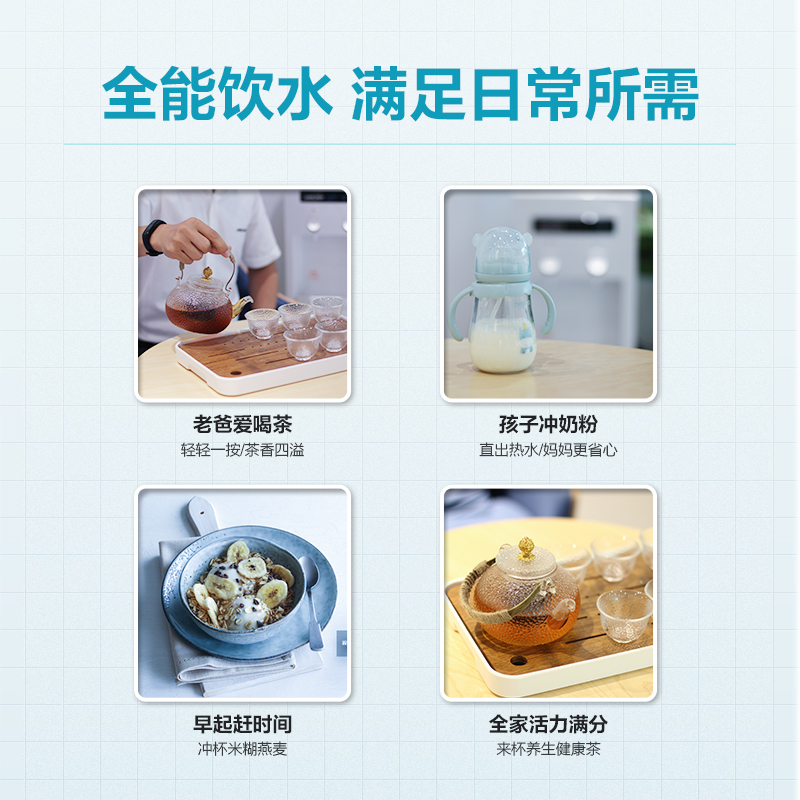 全能饮水 满足日常所需

老爸爱喝茶
轻轻一按/茶香四溢

孩子冲奶粉
直出热水/妈妈更省心

早起赶时间
冲杯米糊燕麦

全家活力满分
来杯养生健康茶