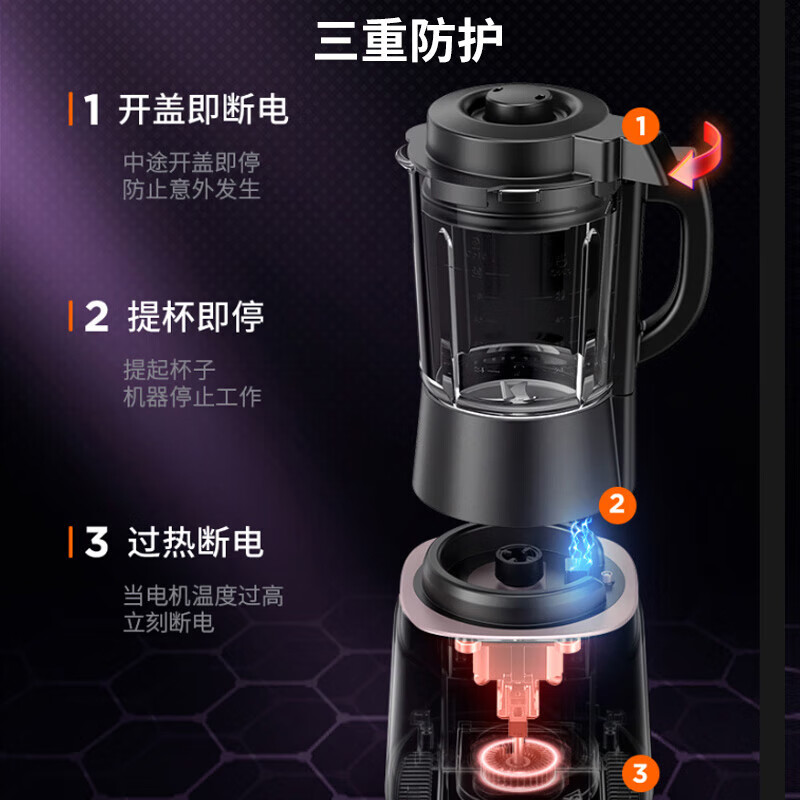 三重防护

1 开盖即断电

中途开盖即停
防止意外发生

2 提杯即停

提起杯子
机器停止工作

3 过热断电

当电机温度过高
立刻断电

1

2

3