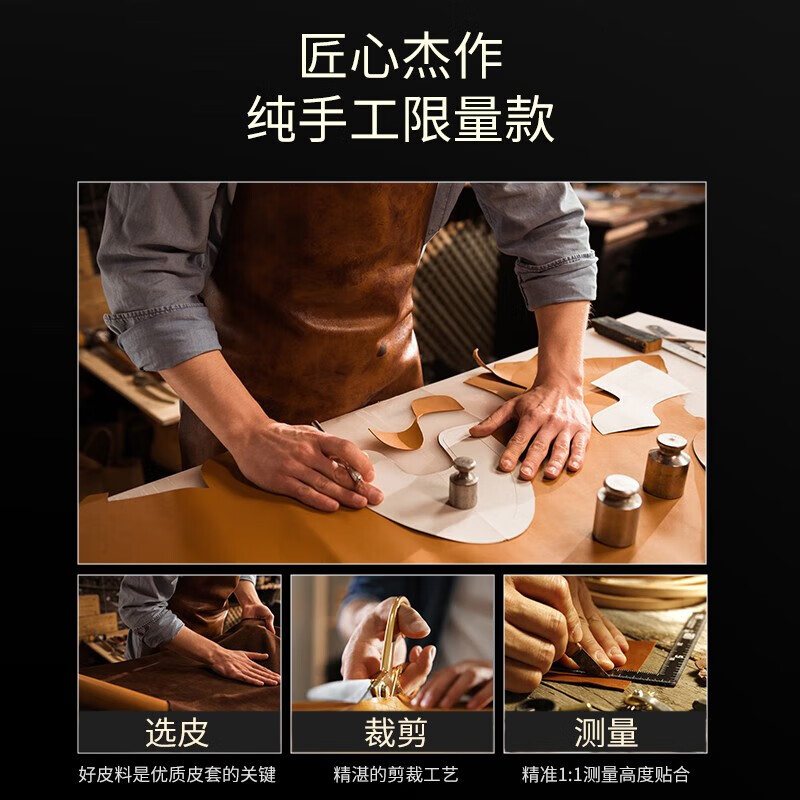 匠心杰作
纯手工限量款

选皮
好皮料是优质皮套的关键

裁剪
精湛的剪裁工艺

测量
精准1:1测量高度贴合