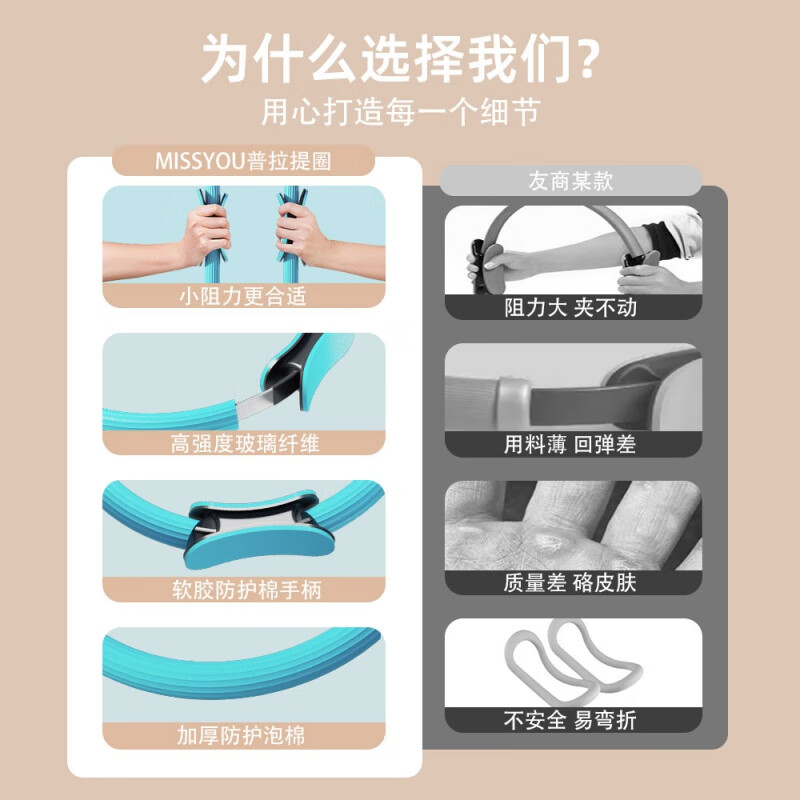 为什么选择我们?
用心打造每一个细节

MISSYOU普拉提圈

小阻力更合适

高强度玻璃纤维

软胶防护棉手柄

加厚防护泡棉

友商某款

阻力大 夹不动

用料薄 回弹差

质量差 硌皮肤

不安全 易弯折