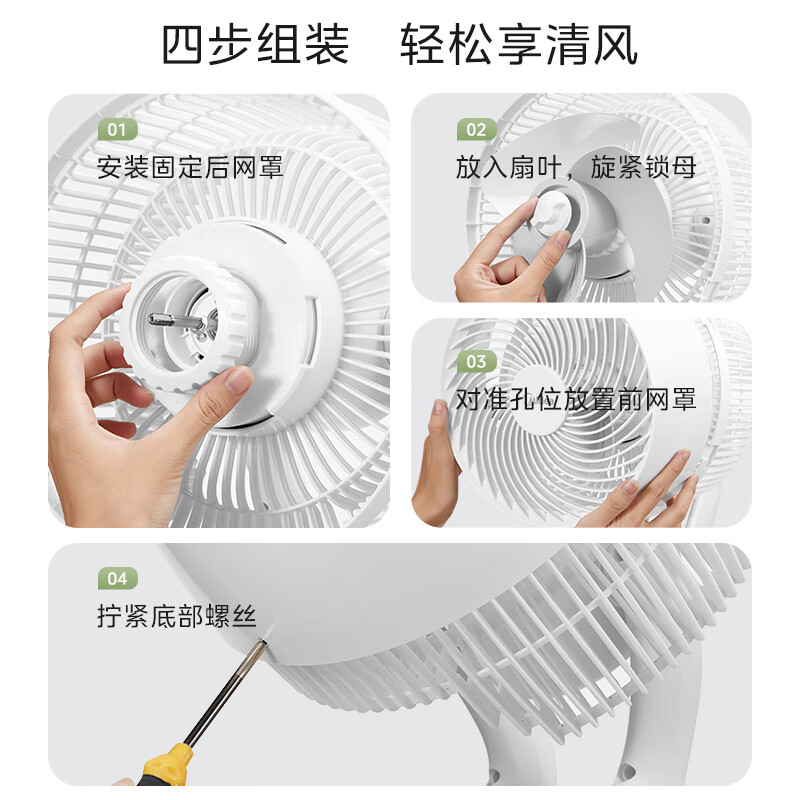 四步组装　轻松享清风

01
安装固定后网罩

02
放入扇叶，旋紧锁母

03
对准孔位放置前网罩

04
拧紧底部螺丝