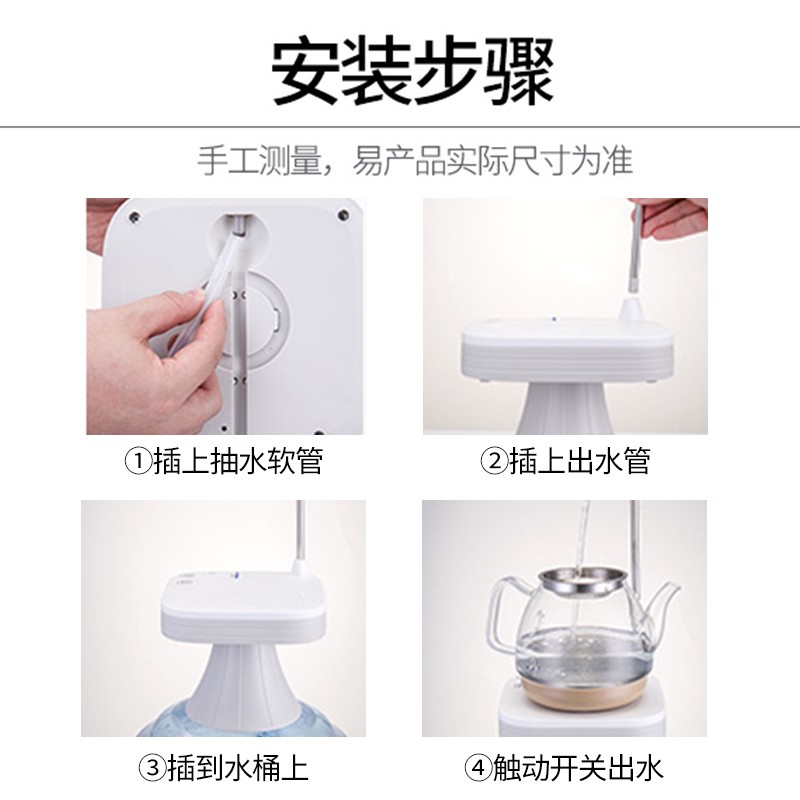 安装步骤

手工测量，易产品实际尺寸为准

①插上抽水软管

②插上出水管

③插到水桶上

④触动开关出水