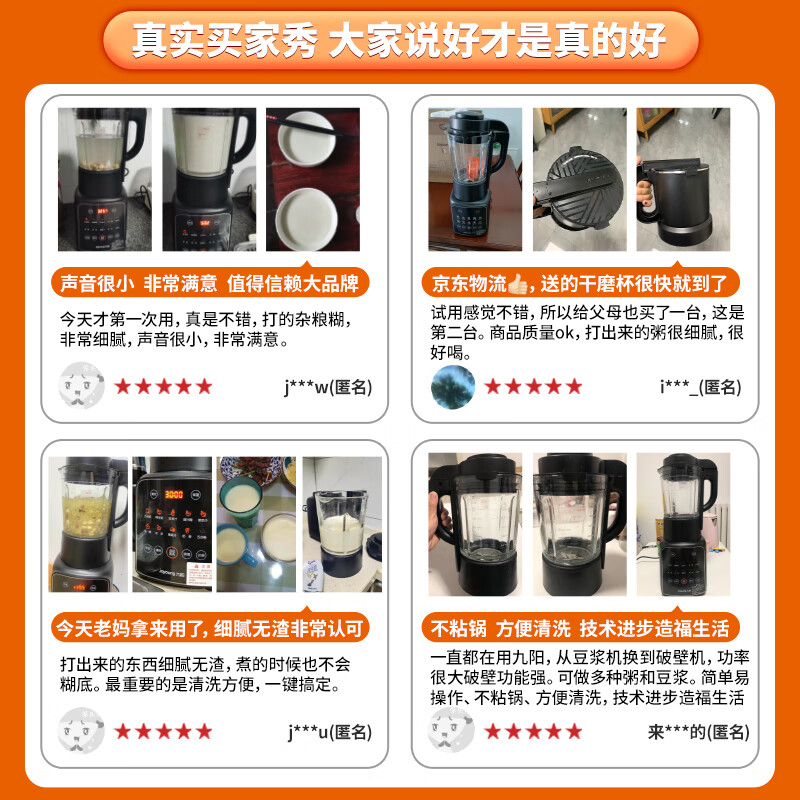 真实买家秀 大家说好才是真的好

声音很小 非常满意 值得信赖大品牌

今天才第一次用，真是不错，打的杂粮糊，非常细腻，声音很小，非常满意。

★★★★★ j***w(匿名)

京东物流👍，送的干磨杯很快就到了

试用感觉不错，所以给父母也买了一台，这是第二台。商品质量ok，打出来的粥很细腻，很好喝。

★★★★★ i***_(匿名)

今天老妈拿来用了，细腻无渣非常认可

打出来的东西细腻无渣，煮的时候也不会糊底。最重要的是清洗方便，一键搞定。

★★★★★ j***u(匿名)

不粘锅 方便清洗 技术进步造福生活

一直都在用九阳，从豆浆机换到破壁机，功率很大破壁功能强。可做多种粥和豆浆。简单易操作、不粘锅、方便清洗，技术进步造福生活

★★★★★ 来***的(匿名)