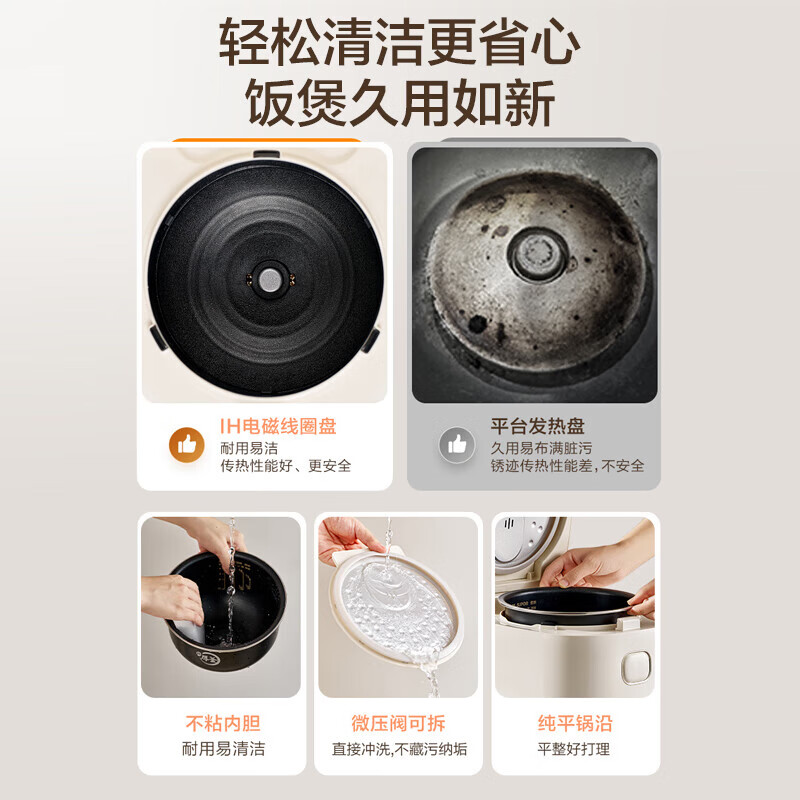 轻松清洁更省心
饭煲久用如新

IH电磁线圈盘
耐用易洁
传热性能好、更安全

平台发热盘
久用易布满脏污
锈迹传热性能差，不安全

不粘内胆
耐用易清洁

微压阀可拆
直接冲洗,不藏污纳垢

纯平锅沿
平整好打理