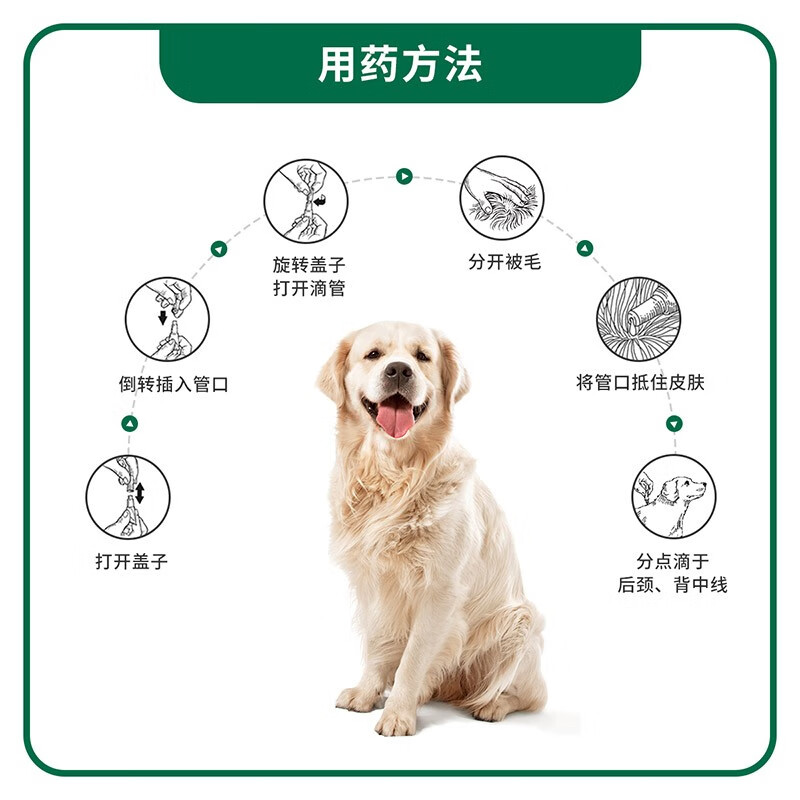 用药方法

打开盖子

倒转插入管口

旋转盖子
打开滴管

分开被毛

将管口抵住皮肤

分点滴于
后颈、背中线