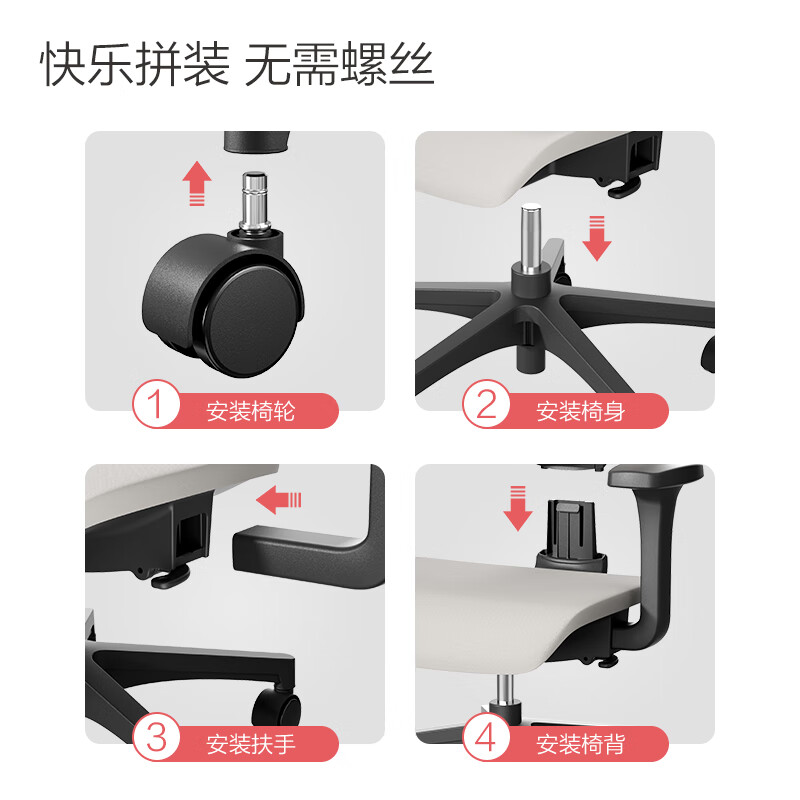 快乐拼装 无需螺丝

1 安装椅轮

2 安装椅身

3 安装扶手

4 安装椅背