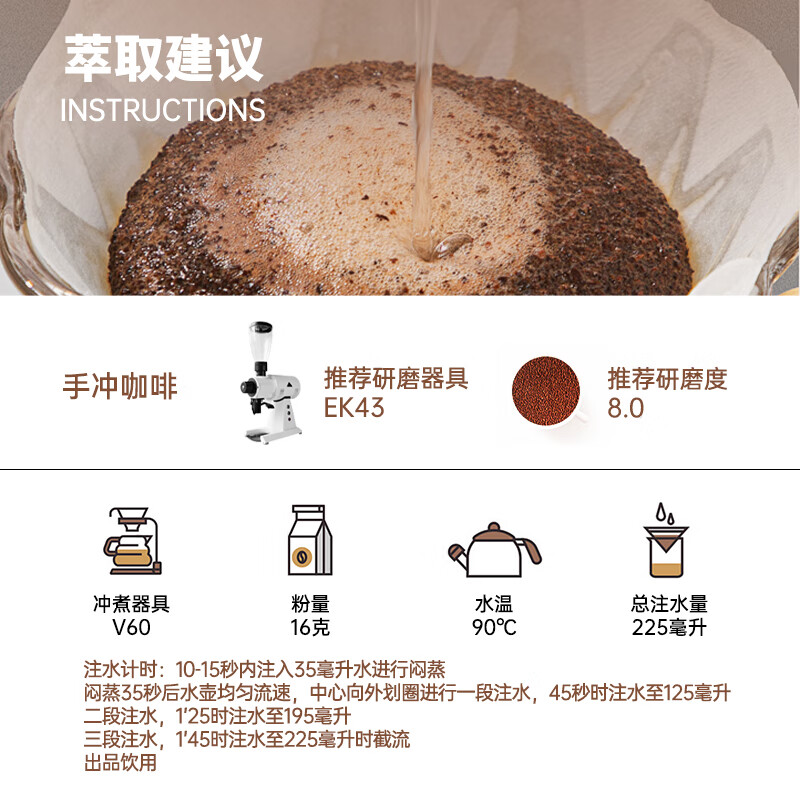 萃取建议
INSTRUCTIONS

手冲咖啡

推荐研磨器具
EK43

推荐研磨度
8.0

冲煮器具
V60

粉量
16克

水温
90℃

总注水量
225毫升

注水计时：10-15秒内注入35毫升水进行闷蒸
闷蒸35秒后水壶均匀流速，中心向外划圈进行一段注水，45秒时注水至125毫升
二段注水，1'25时注水至195毫升
三段注水，1'45时注水至225毫升时截流
出品饮用