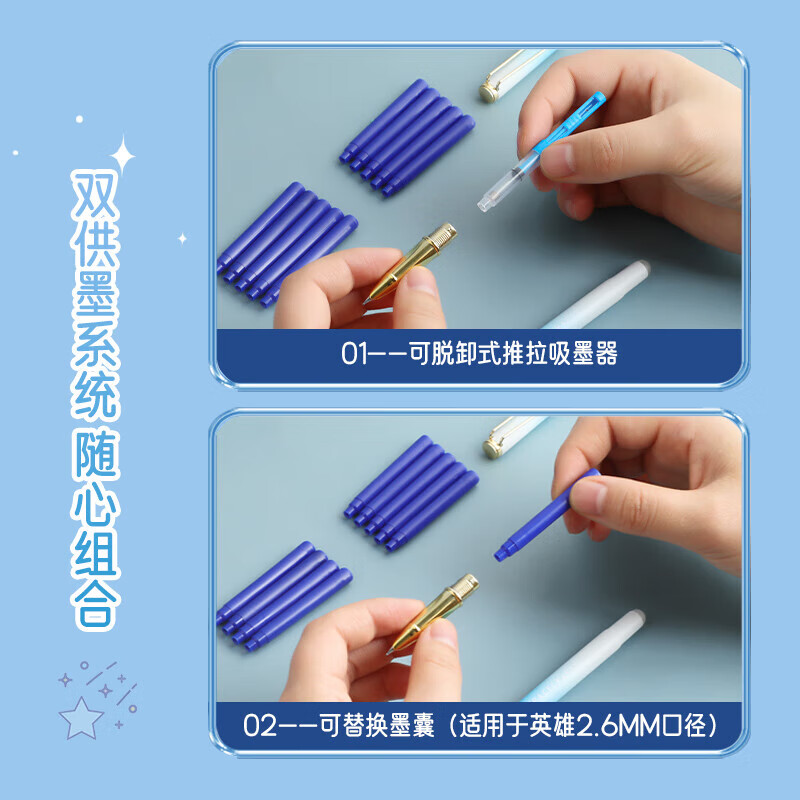 双供墨系统 随心组合

01——可脱卸式推拉吸墨器

02——可替换墨囊（适用于英雄2.6MM口径）