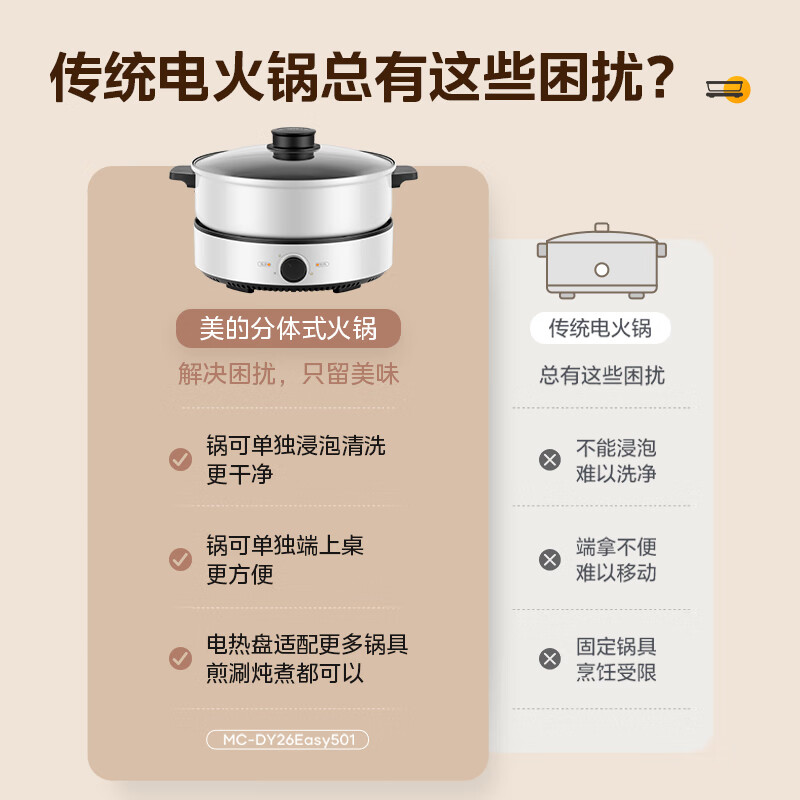 传统电火锅总有这些困扰？

美的分体式火锅

解决困扰，只留美味

锅可单独浸泡清洗
更干净

锅可单独端上桌
更方便

电热盘适配更多锅具
煎涮炖煮都可以

MC-DY26Easy501

传统电火锅

总有这些困扰

不能浸泡
难以洗净

端拿不便
难以移动

固定锅具
烹饪受限