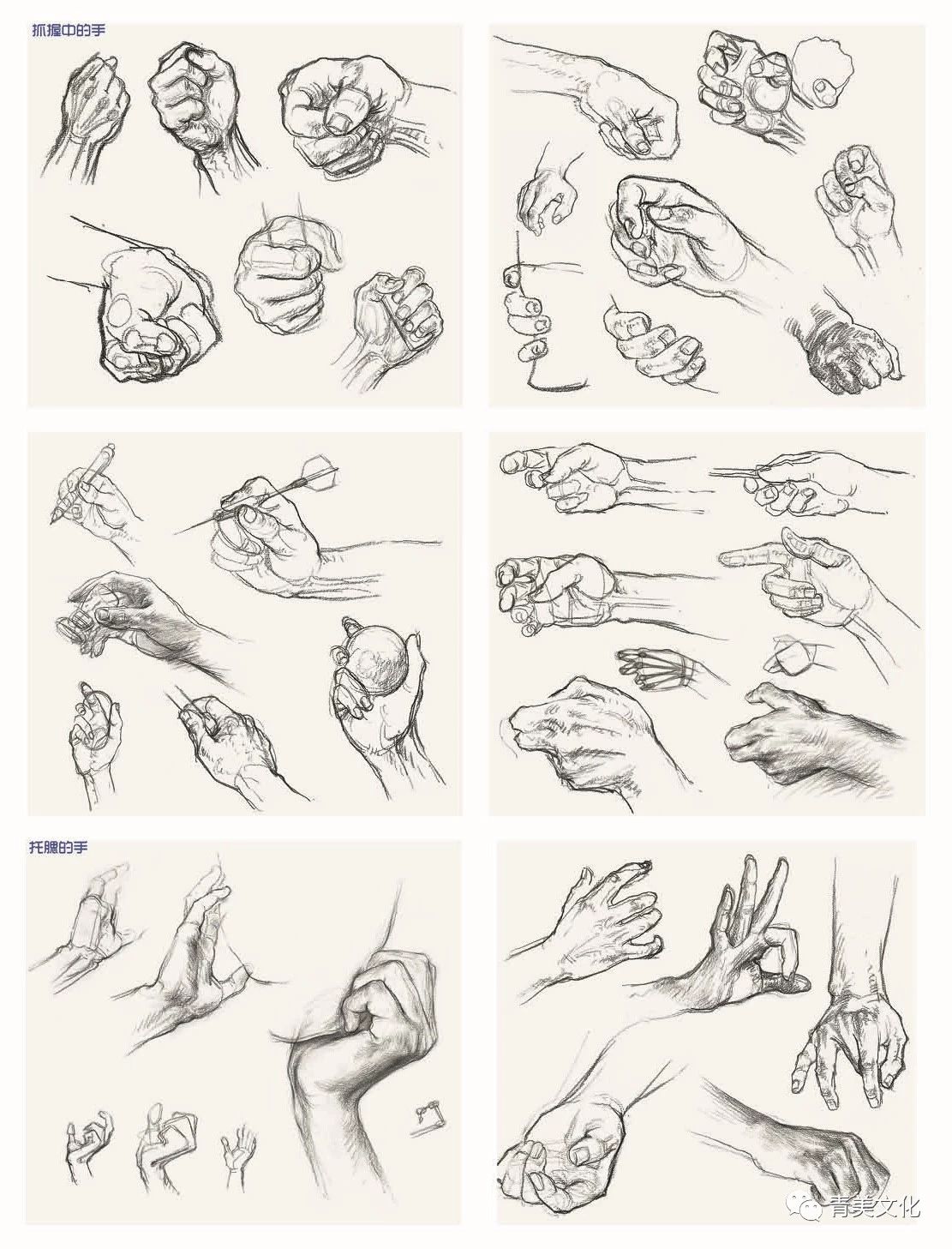 抓握中的手

托腮的手

青美文化