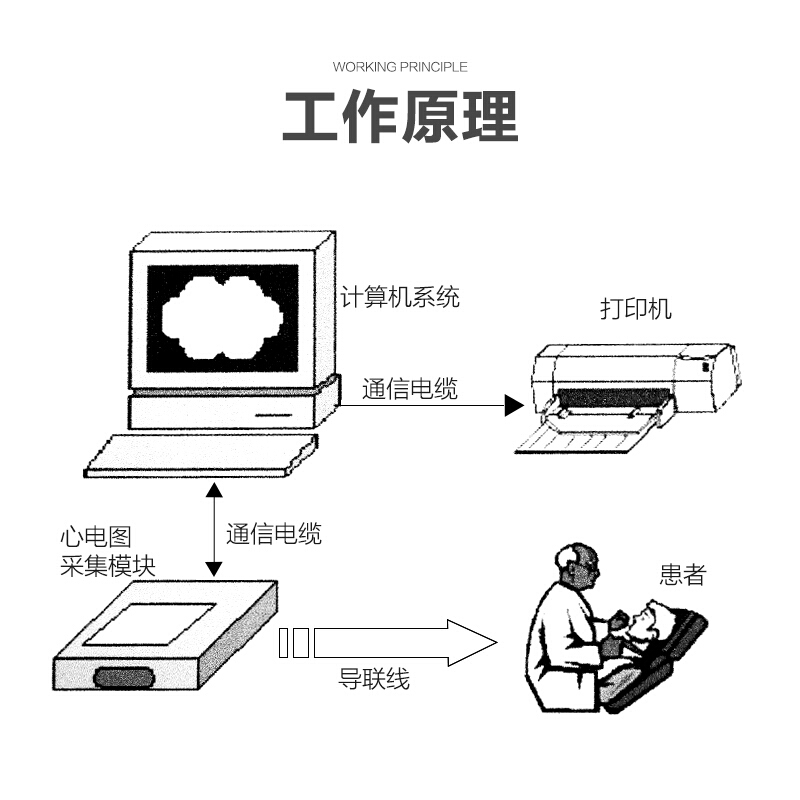 WORKING PRINCIPLE

工作原理

计算机系统

打印机

通信电缆

通信电缆

心电图
采集模块

患者

导联线