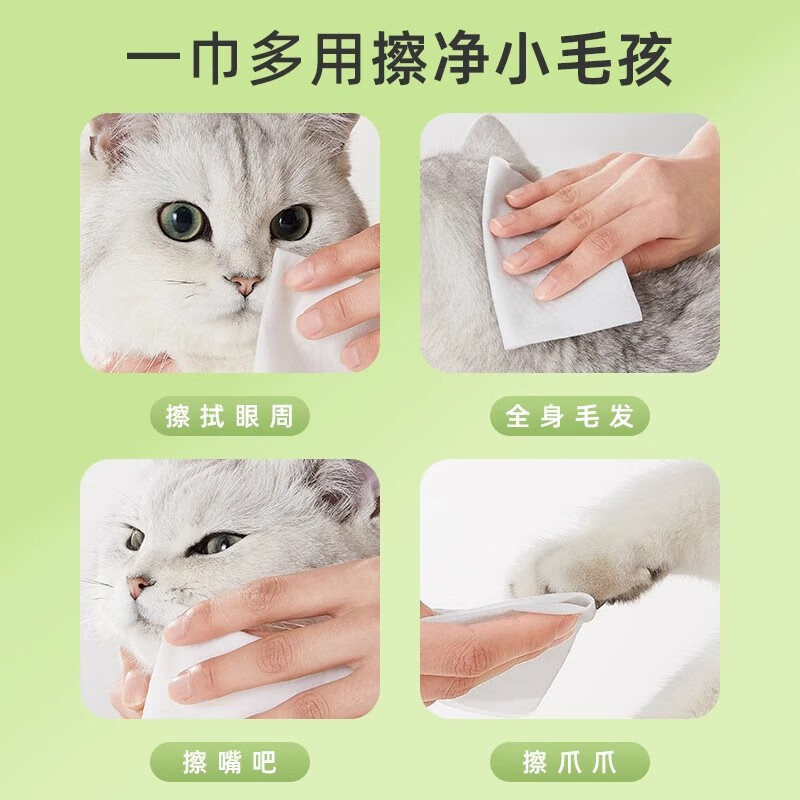 一巾多用擦净小毛孩

擦拭眼周

全身毛发

擦嘴吧

擦爪爪