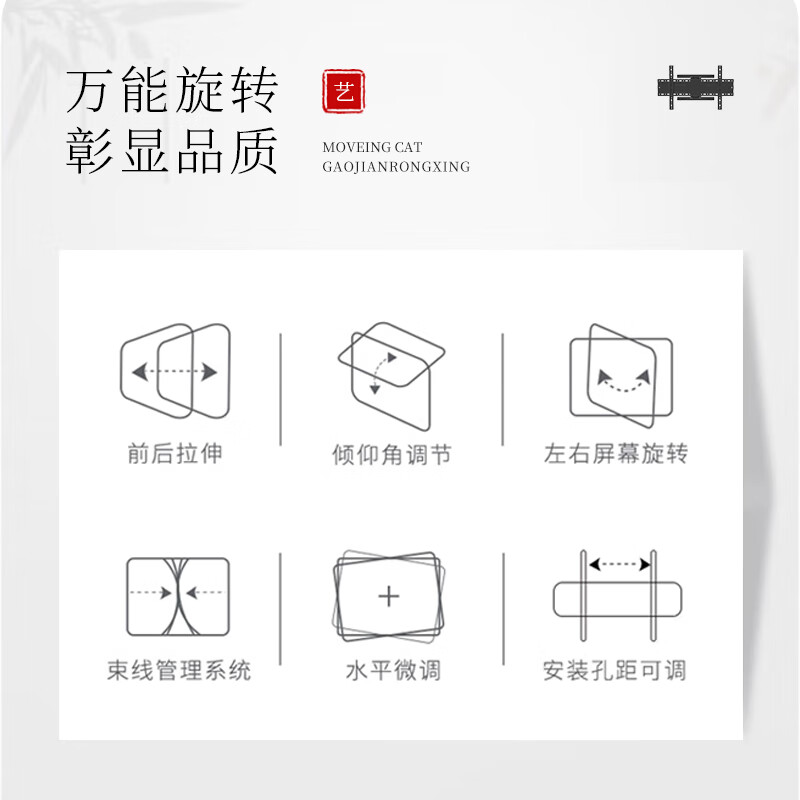 万能旋转
彰显品质

艺

MOVEING CAT
GAOJIANRONGXING

前后拉伸

倾仰角调节

左右屏幕旋转

束线管理系统

水平微调

安装孔距可调