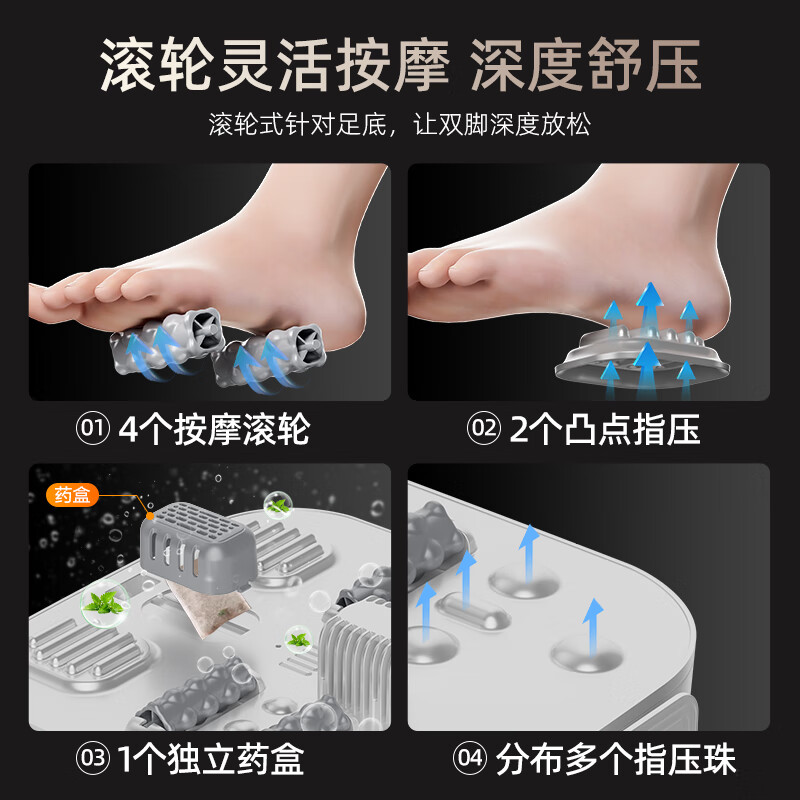 滚轮灵活按摩 深度舒压

滚轮式针对足底，让双脚深度放松

01 4个按摩滚轮

02 2个凸点指压

药盒

03 1个独立药盒

04 分布多个指压珠