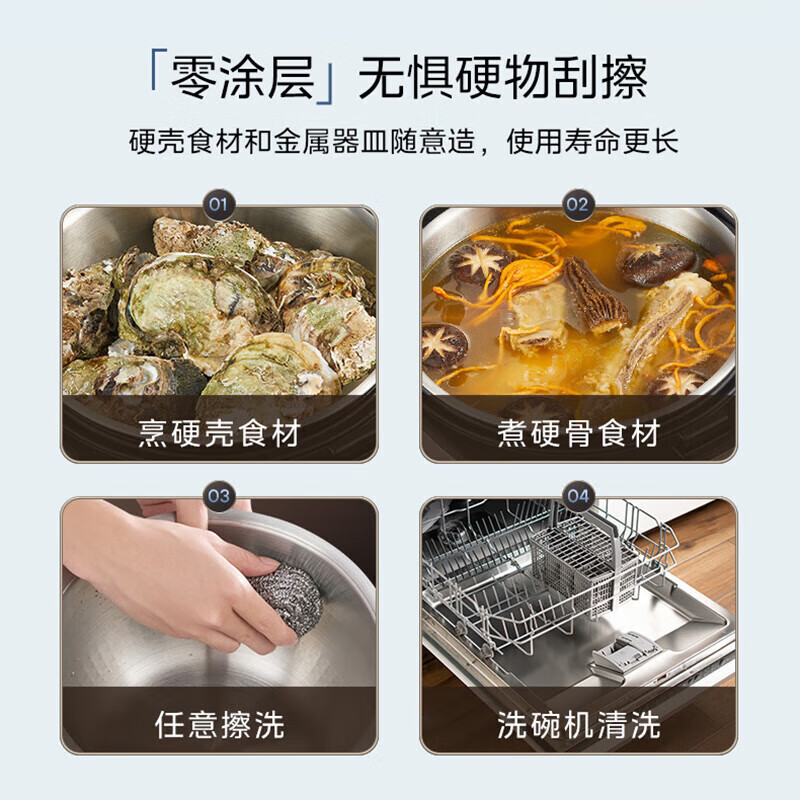 「零涂层」无惧硬物刮擦

硬壳食材和金属器皿随意造，使用寿命更长

01

烹硬壳食材

02

煮硬骨食材

03

任意擦洗

04

洗碗机清洗