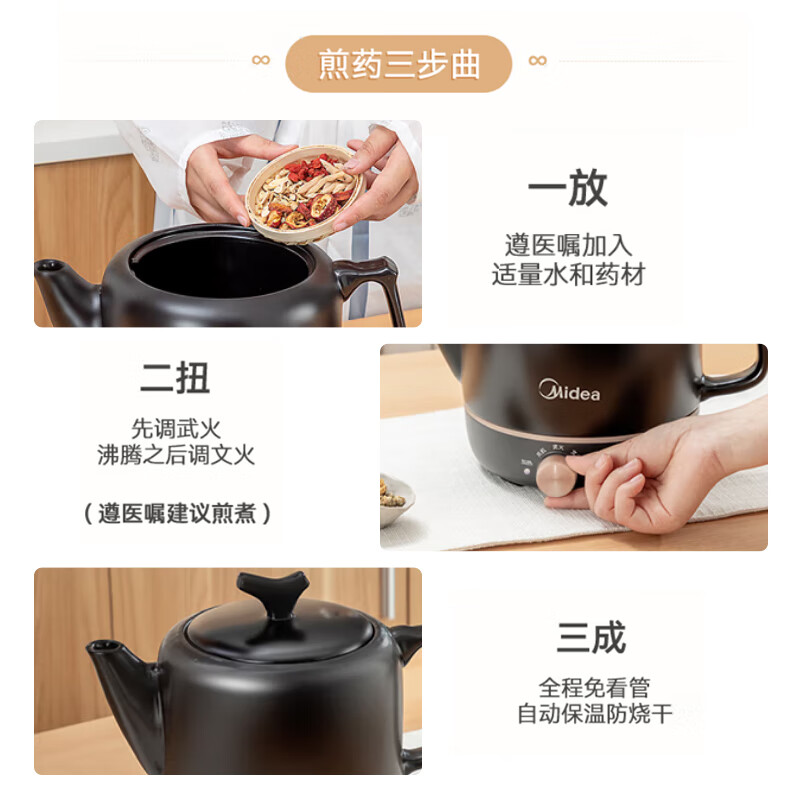 煎药三步曲

一放

遵医嘱加入
适量水和药材

二扭

先调武火
沸腾之后调文火

（遵医嘱建议煎煮）

Midea

三成

全程免看管
自动保温防烧干