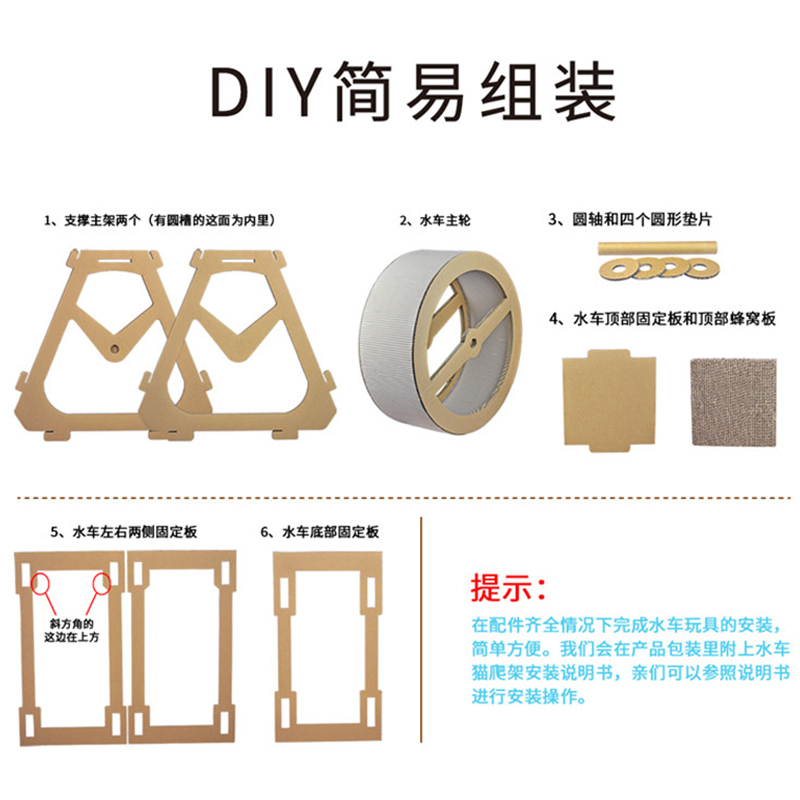 DIY简易组装

1、支撑主架两个（有圆槽的这面为内里）

2、水车主轮

3、圆轴和四个圆形垫片

4、水车顶部固定板和顶部蜂窝板

5、水车左右两侧固定板

斜方角的这边在上方

6、水车底部固定板

提示：

在配件齐全情况下完成水车玩具的安装，简单方便。我们会在产品包装里附上水车猫爬架安装说明书，亲们可以参照说明书进行安装操作。