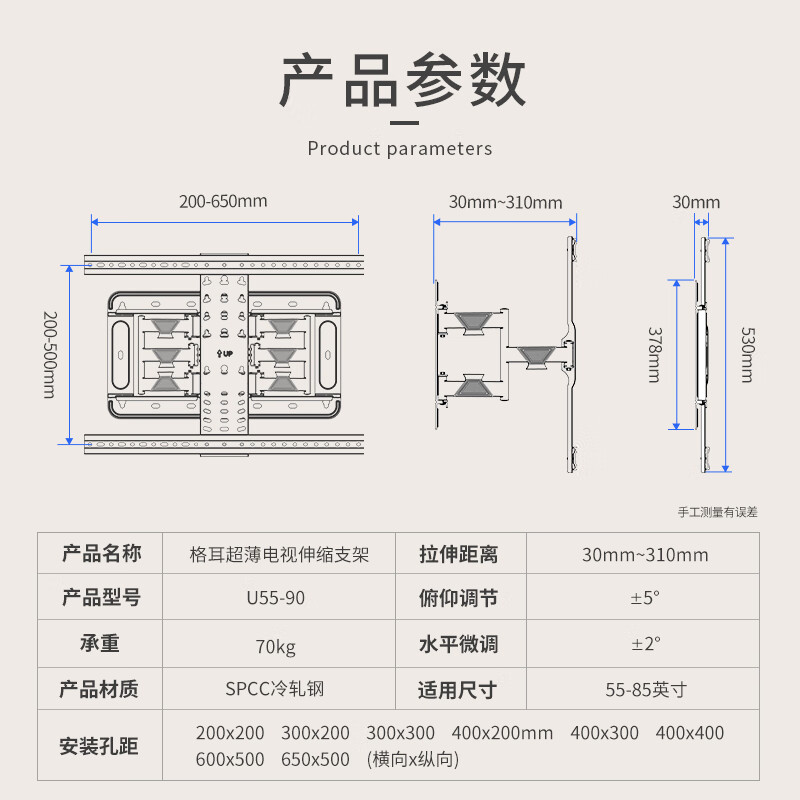 产品参数

Product parameters

200-650mm

200-500mm

UP

30mm~310mm

30mm

378mm

530mm

手工测量有误差

| 产品名称 | 格耳超薄电视伸缩支架 | 拉伸距离 | 30mm~310mm |
|---|---|---|---|
| 产品型号 | U55-90 | 俯仰调节 | ±5° |
| 承重 | 70kg | 水平微调 | ±2° |
| 产品材质 | SPCC冷轧钢 | 适用尺寸 | 55-85英寸 |
| 安装孔距 | 200x200 300x200 300x300 400x200mm 400x300 400x400 600x500 650x500 (横向x纵向) | | |