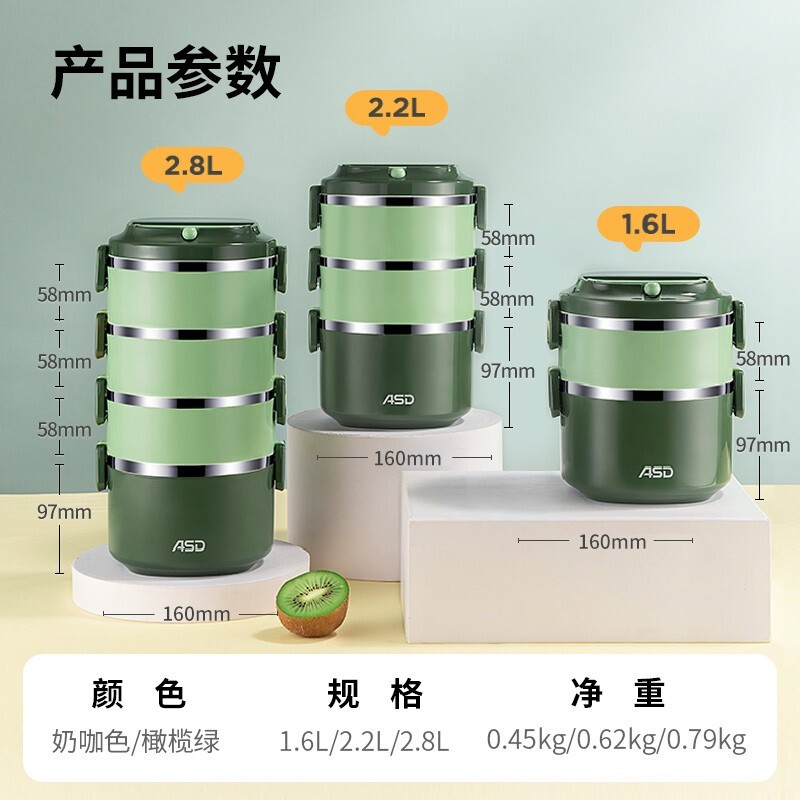 产品参数

2.8L

58mm
58mm
58mm
97mm

ASD

160mm

2.2L

58mm
58mm
97mm

ASD

160mm

1.6L

58mm
97mm

ASD

160mm

| 颜 色 | 规 格 | 净 重 |
|---|---|---|
| 奶咖色/橄榄绿 | 1.6L/2.2L/2.8L | 0.45kg/0.62kg/0.79kg |