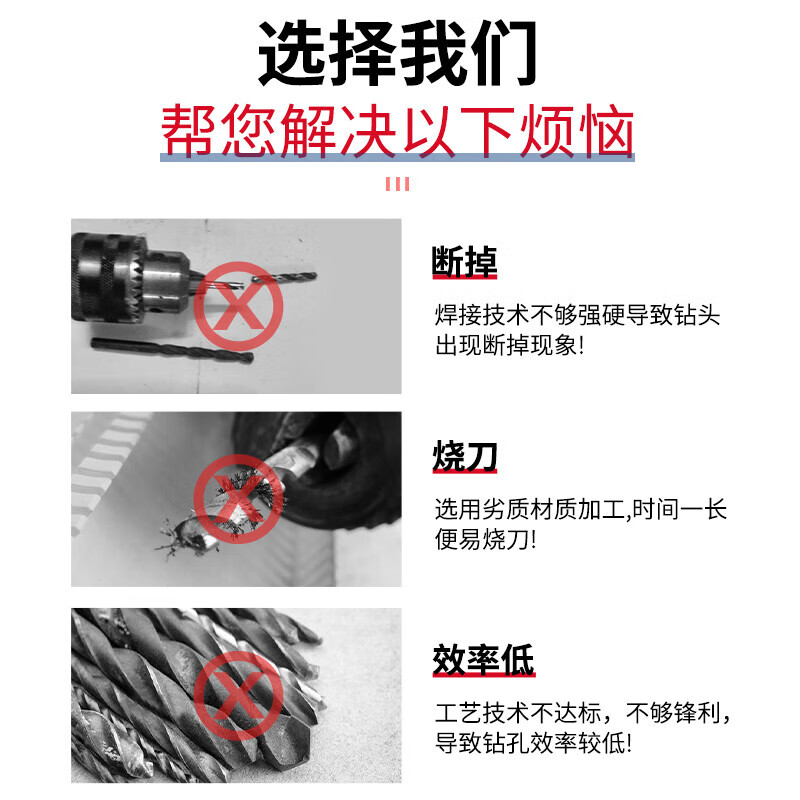 选择我们
帮您解决以下烦恼

断掉
焊接技术不够强硬导致钻头出现断掉现象!

烧刀
选用劣质材质加工,时间一长便易烧刀!

效率低
工艺技术不达标，不够锋利，导致钻孔效率较低!