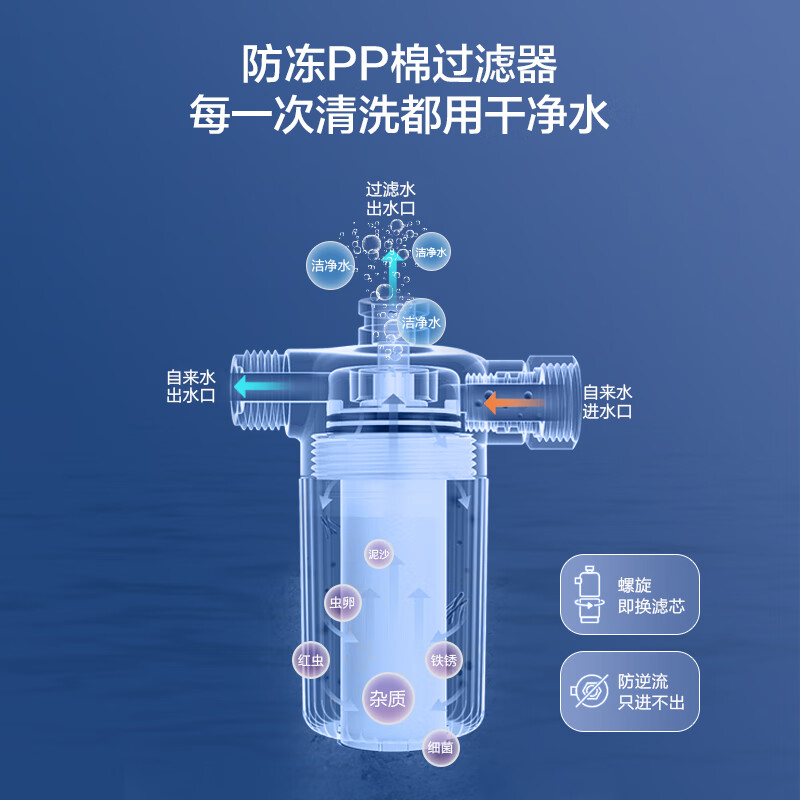 防冻PP棉过滤器
每一次清洗都用干净水

过滤水
出水口

洁净水
洁净水
洁净水

自来水
出水口

自来水
进水口

泥沙
虫卵
红虫
铁锈
杂质
细菌

螺旋
即换滤芯

防逆流
只进不出