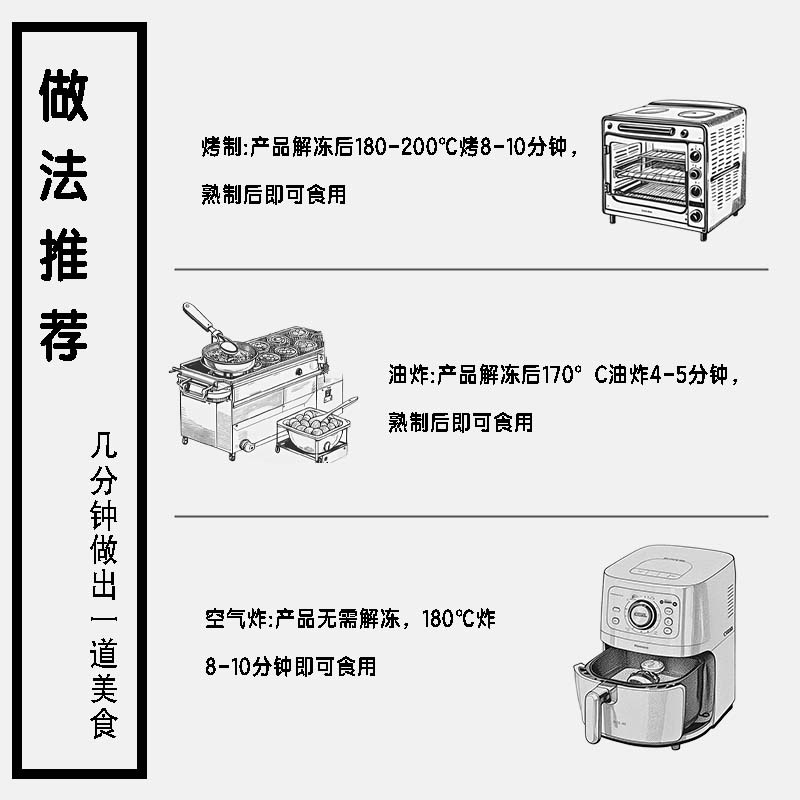 做法推荐

几分钟做出一道美食

烤制:产品解冻后180-200℃烤8-10分钟，熟制后即可食用

油炸:产品解冻后170° C油炸4-5分钟，熟制后即可食用

空气炸:产品无需解冻，180℃炸8-10分钟即可食用