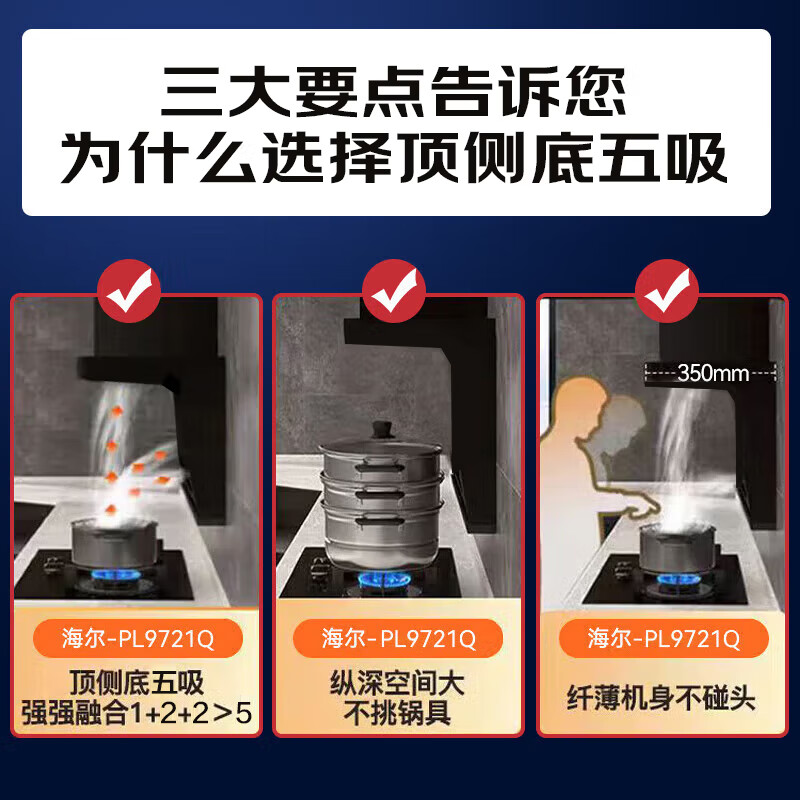 三大要点告诉您
为什么选择顶侧底五吸

海尔-PL9721Q
顶侧底五吸
强强融合1+2+2＞5

海尔-PL9721Q
纵深空间大
不挑锅具

350mm
海尔-PL9721Q
纤薄机身不碰头