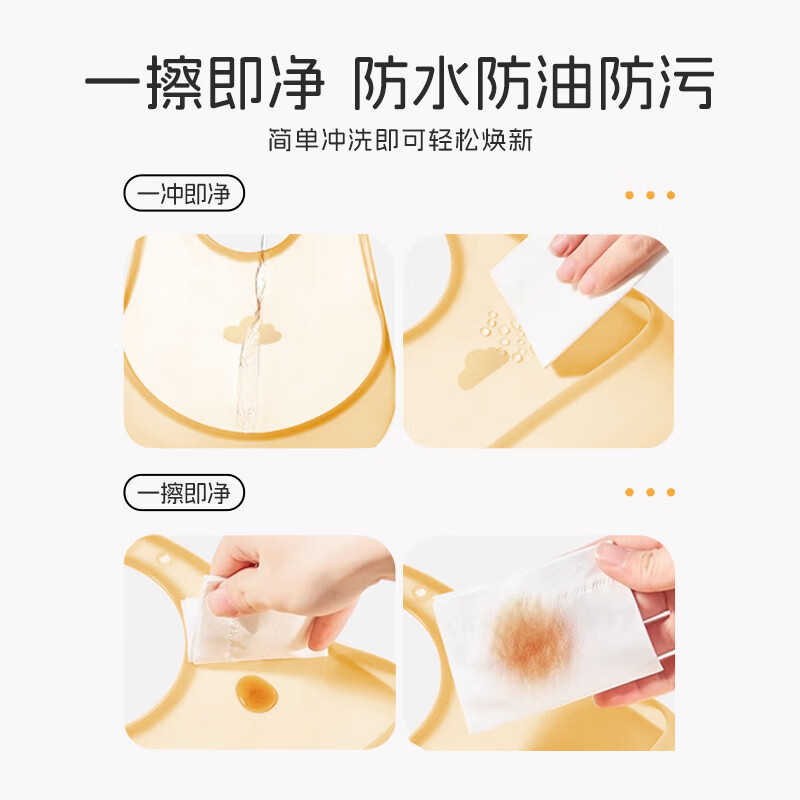 一擦即净 防水防油防污

简单冲洗即可轻松焕新

一冲即净

一擦即净