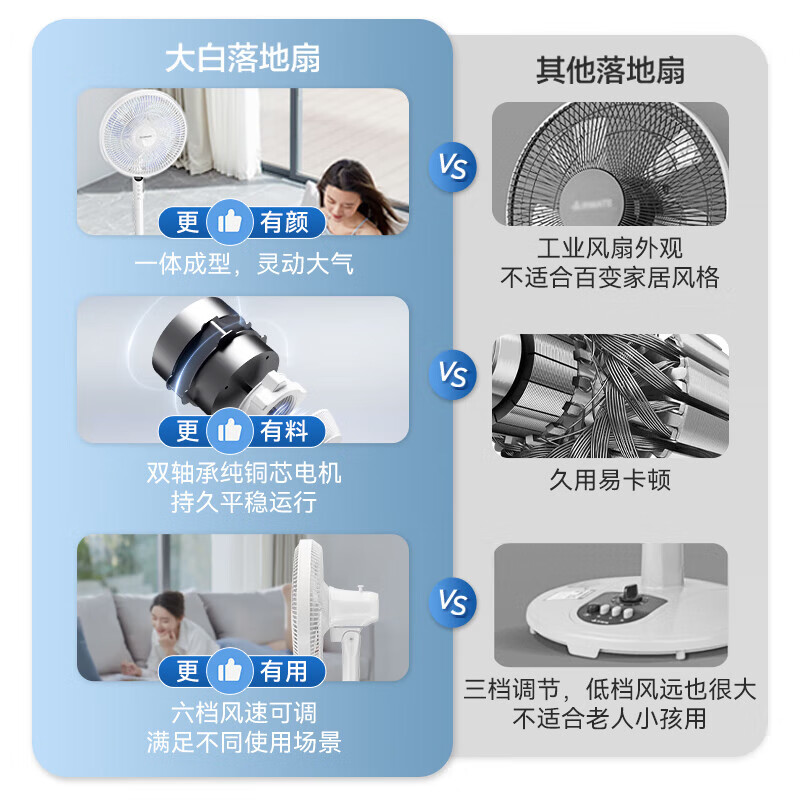 大白落地扇

更 有颜
一体成型，灵动大气

更 有料
双轴承纯铜芯电机
持久平稳运行

更 有用
六档风速可调
满足不同使用场景

VS
VS
VS

其他落地扇

工业风扇外观
不适合百变家居风格

久用易卡顿

三档调节，低档风远也很大
不适合老人小孩用