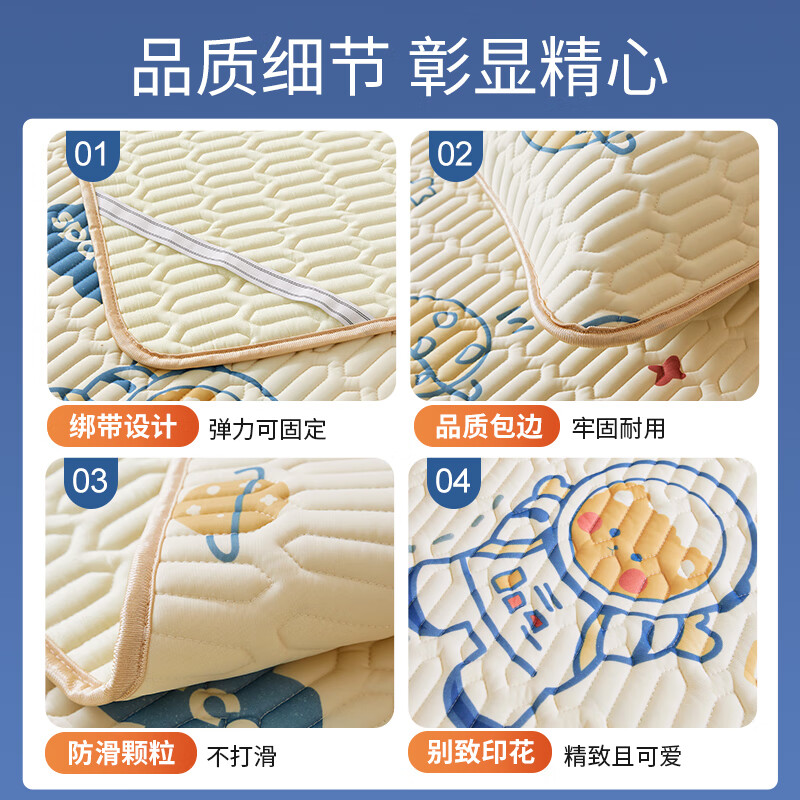 品质细节 彰显精心

01

绑带设计 弹力可固定

02

品质包边 牢固耐用

03

防滑颗粒 不打滑

04

别致印花 精致且可爱