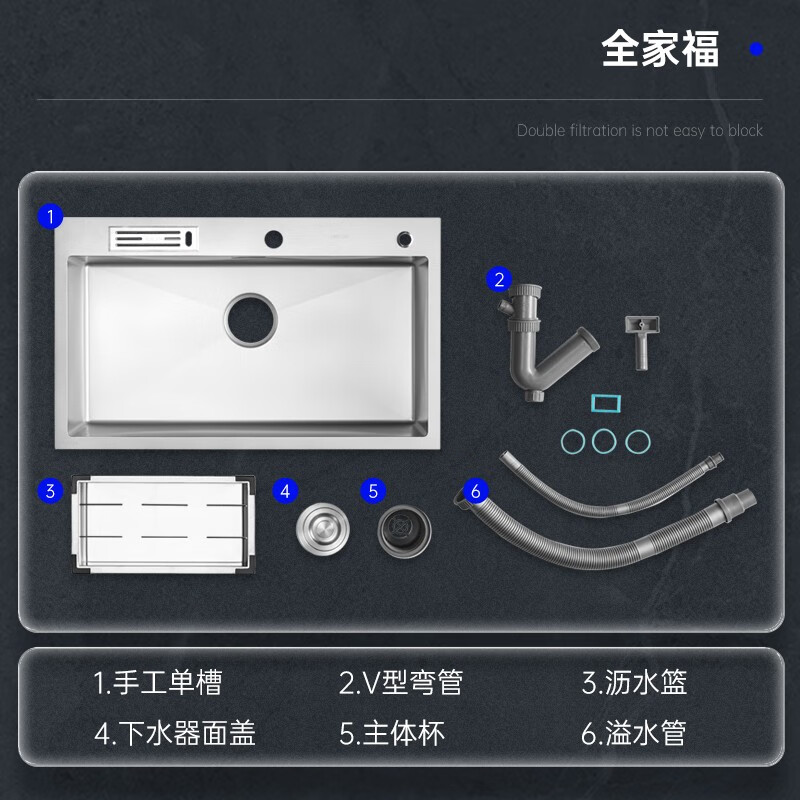 全家福

Double filtration is not easy to block

1

2

3

4

5

6

1.手工单槽 2.V型弯管 3.沥水篮

4.下水器面盖 5.主体杯 6.溢水管