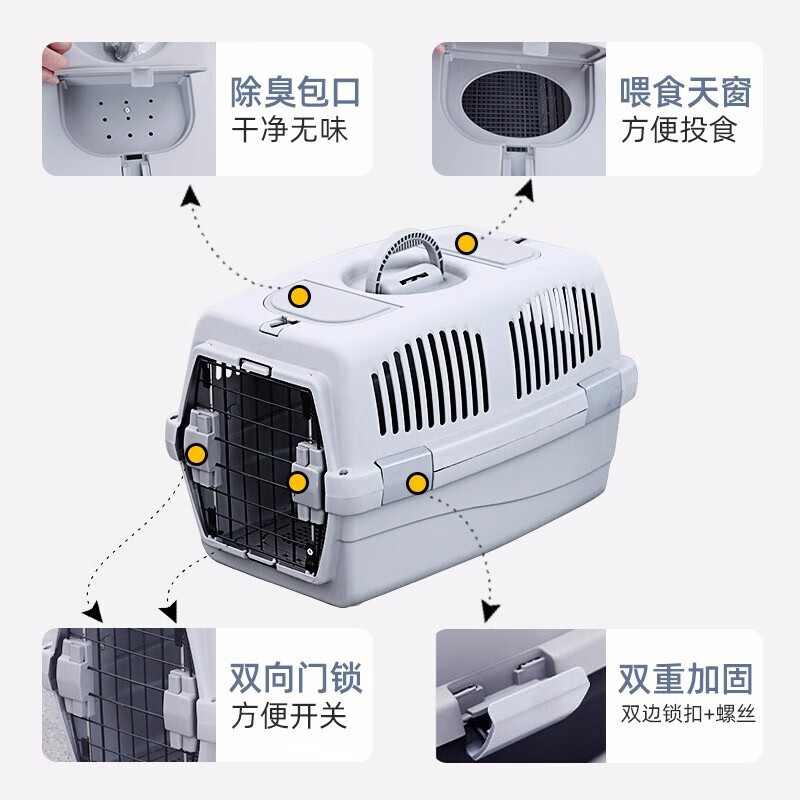 除臭包口
干净无味

喂食天窗
方便投食

双向门锁
方便开关

双重加固
双边锁扣+螺丝