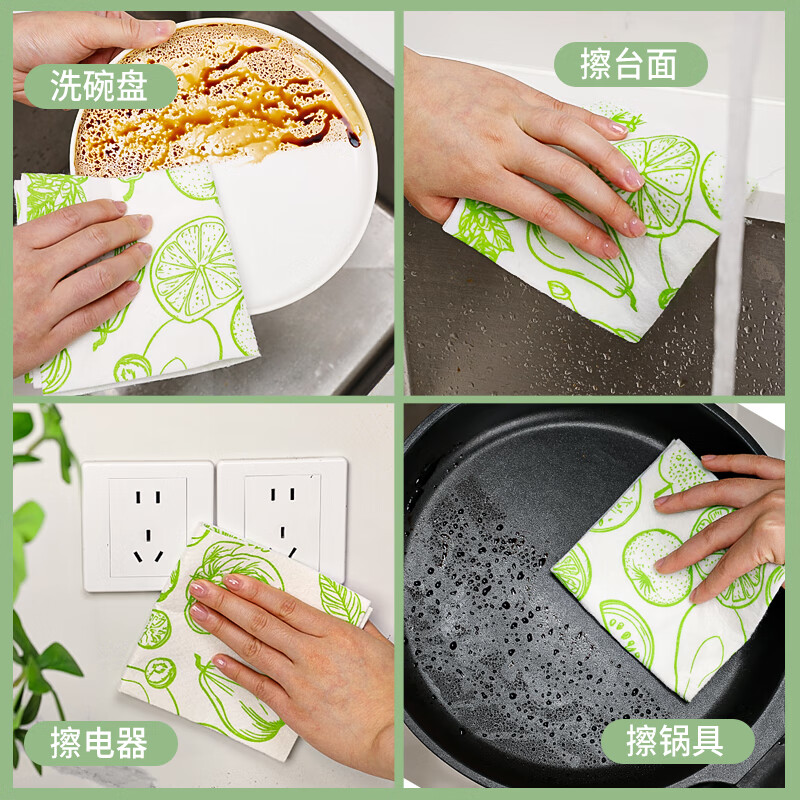 洗碗盘

擦台面

擦电器

擦锅具