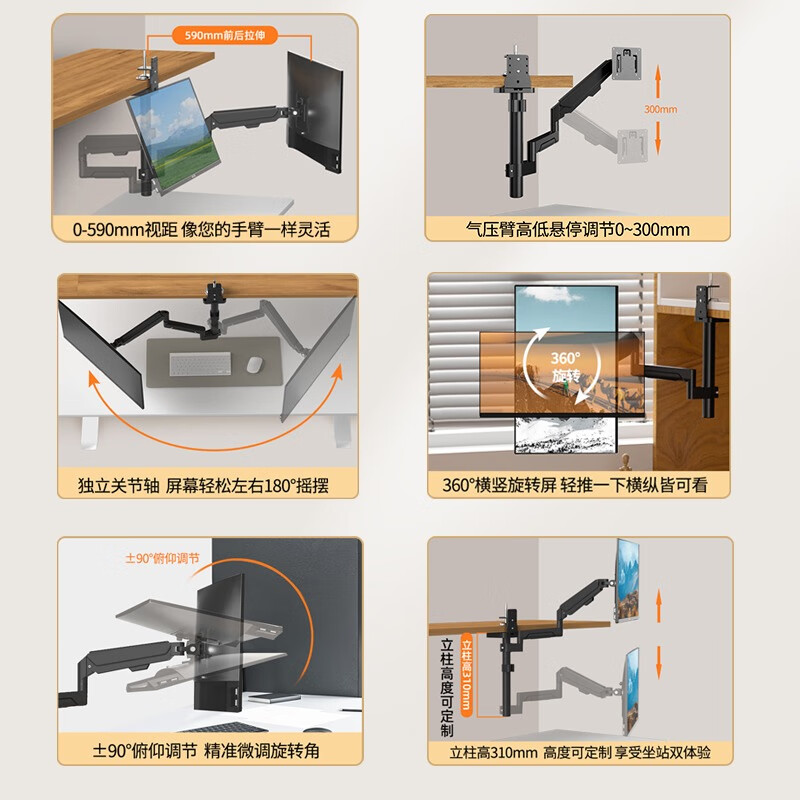 590mm前后拉伸

0-590mm视距 像您的手臂一样灵活

300mm

气压臂高低悬停调节0~300mm

独立关节轴 屏幕轻松左右180°摇摆

360°
旋转

360°横竖旋转屏 轻推一下横纵皆可看

±90°俯仰调节

±90°俯仰调节 精准微调旋转角

立柱高度可定制

立柱高310mm

立柱高310mm 高度可定制 享受坐站双体验