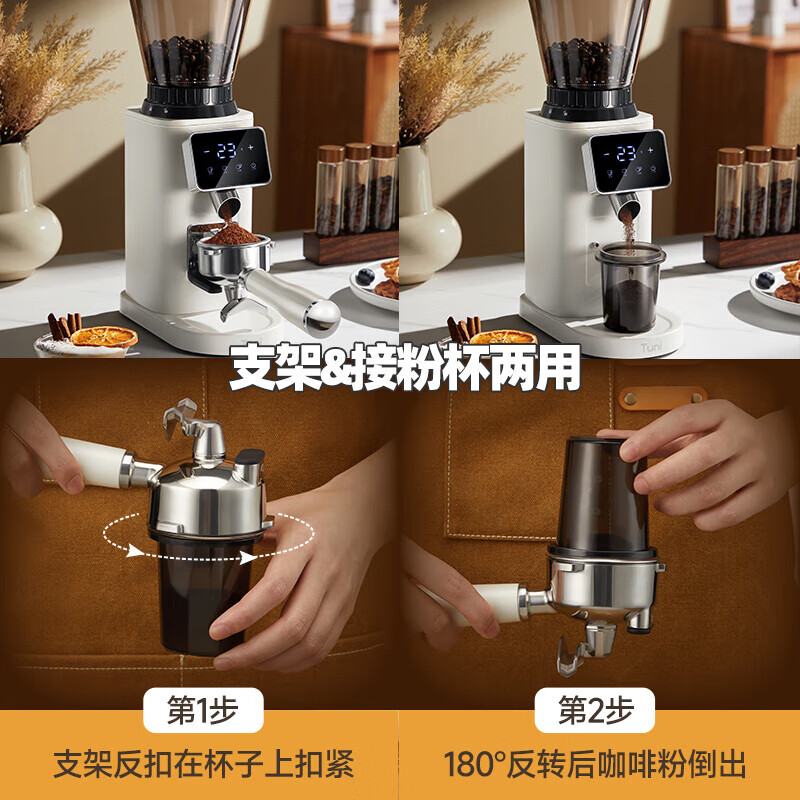 - 23 +

- 23 +

Tuni

支架&接粉杯两用

第1步
支架反扣在杯子上扣紧

第2步
180°反转后咖啡粉倒出