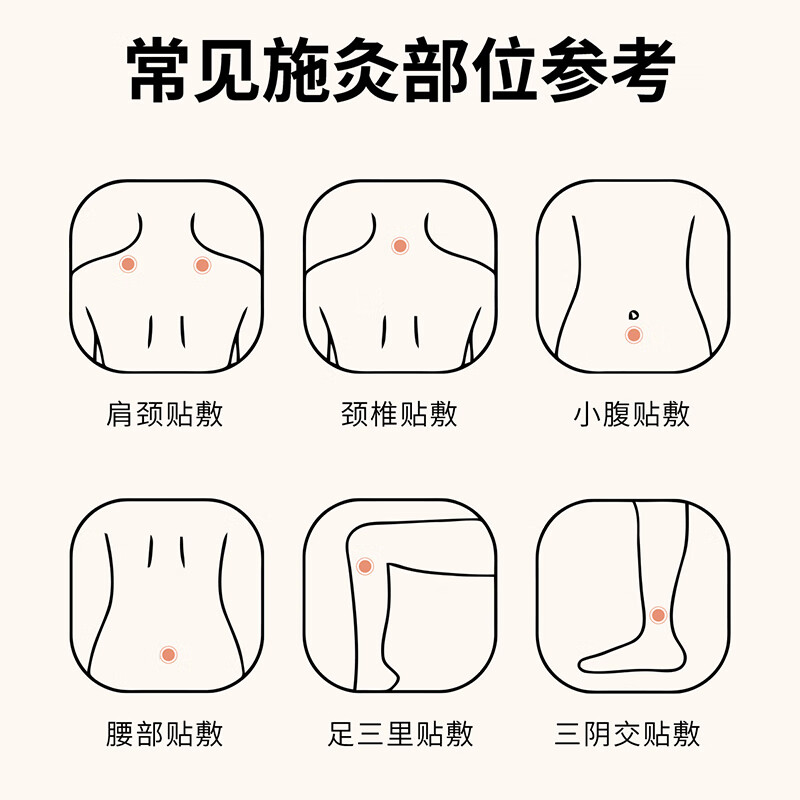 常见施灸部位参考

肩颈贴敷

颈椎贴敷

小腹贴敷

腰部贴敷

足三里贴敷

三阴交贴敷