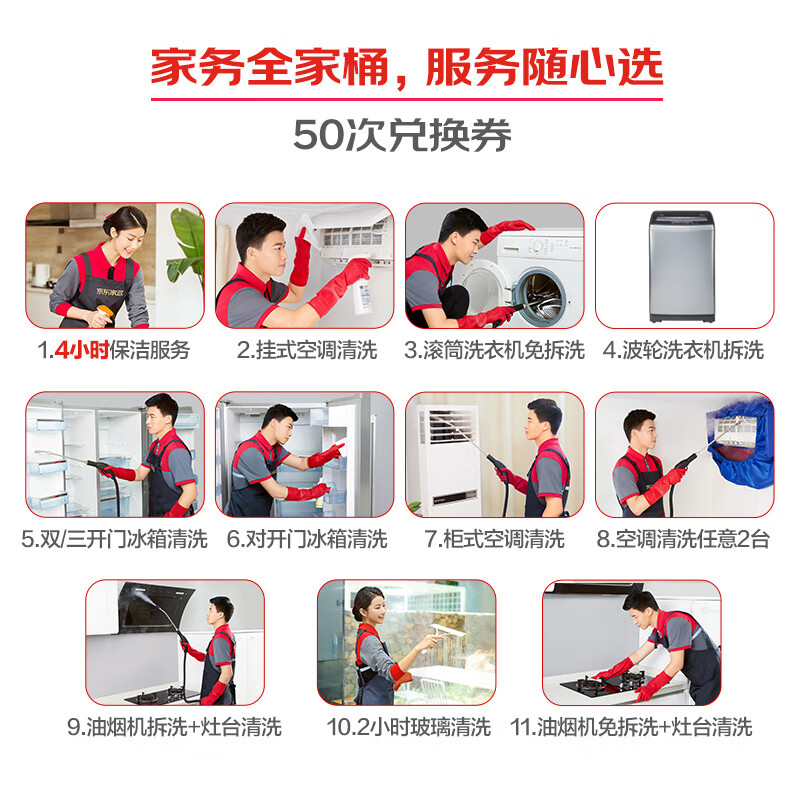 家务全家桶，服务随心选

50次兑换券

京东家政

1.4小时保洁服务

2.挂式空调清洗

3.滚筒洗衣机免拆洗

4.波轮洗衣机拆洗

5.双/三开门冰箱清洗

6.对开门冰箱清洗

7.柜式空调清洗

8.空调清洗任意2台

9.油烟机拆洗+灶台清洗

10.2小时玻璃清洗

11.油烟机免拆洗+灶台清洗