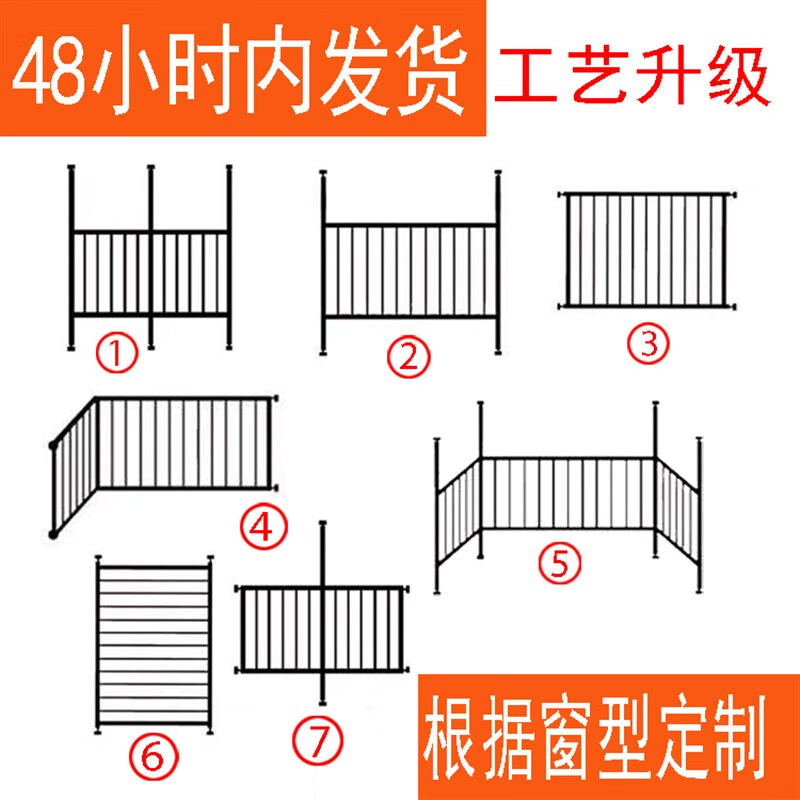 48小时内发货

工艺升级

①

②

③

④

⑤

⑥

⑦

根据窗型定制