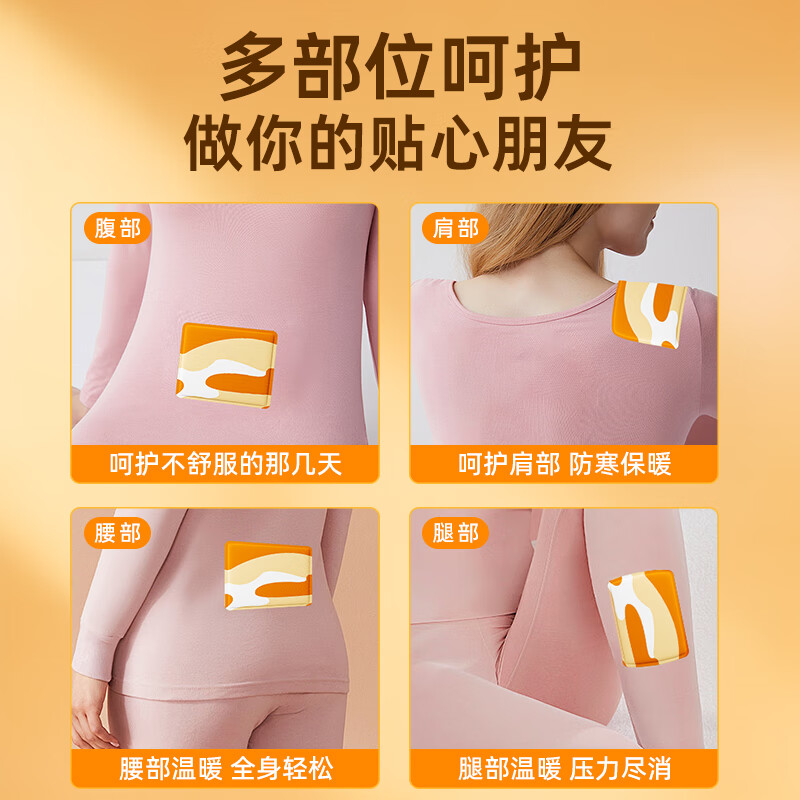 多部位呵护
做你的贴心朋友

腹部
呵护不舒服的那几天

肩部
呵护肩部 防寒保暖

腰部
腰部温暖 全身轻松

腿部
腿部温暖 压力尽消